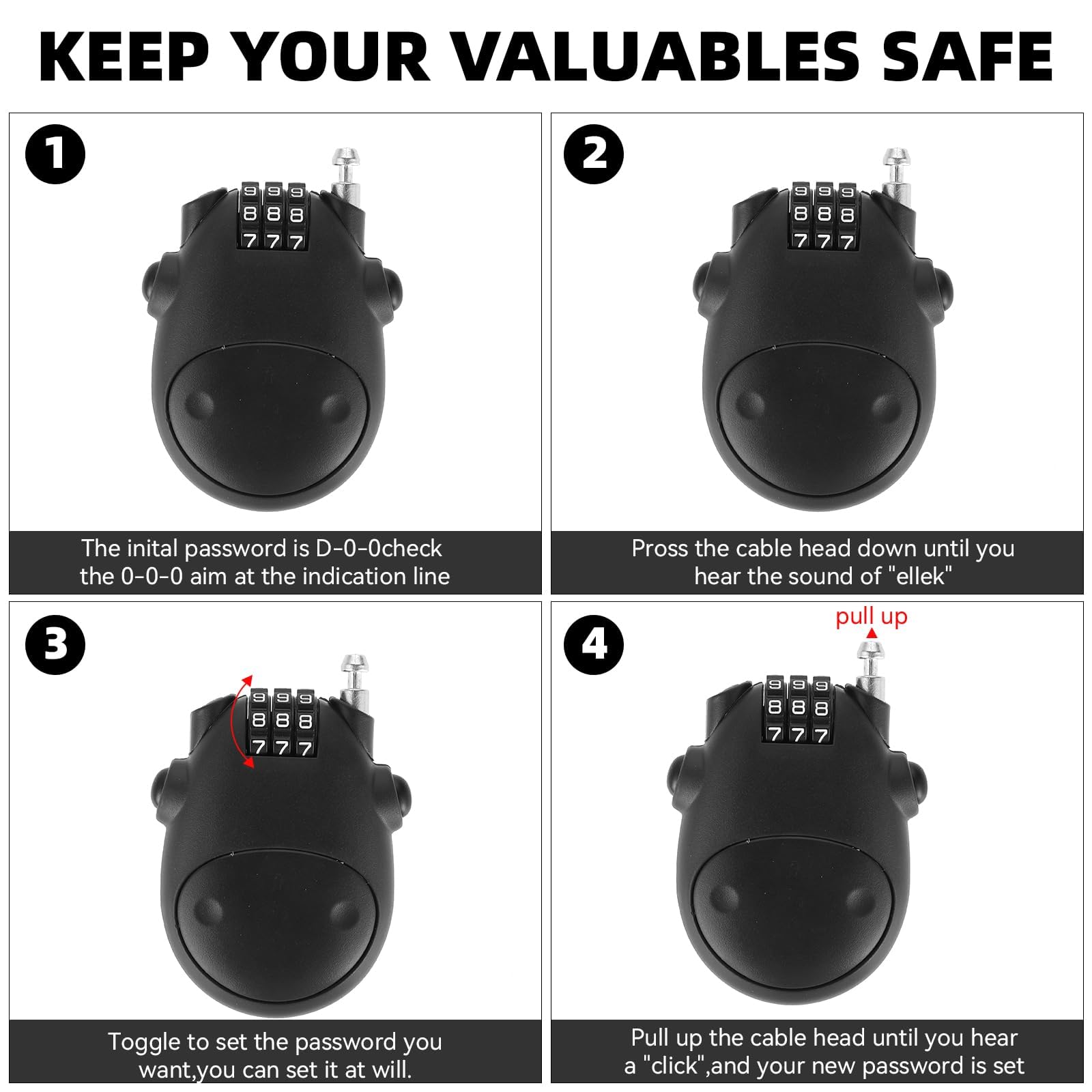 KEEP YOUR VALUABLES SAFE

1

9 9 9
8 8 8
7 7 7

The inital password is D-0-0check the 0-0-0 aim at the indication line

2

9 9 9
8 8 8
7 7 7

Pross the cable head down until you hear the sound of "ellek"

3

9 9 9
8 8 8
7 7 7

Toggle to set the password you want,you can set it at will.

4

pull up

9 9 9
8 8 8
7 7 7

Pull up the cable head until you hear a "click",and your new password is set