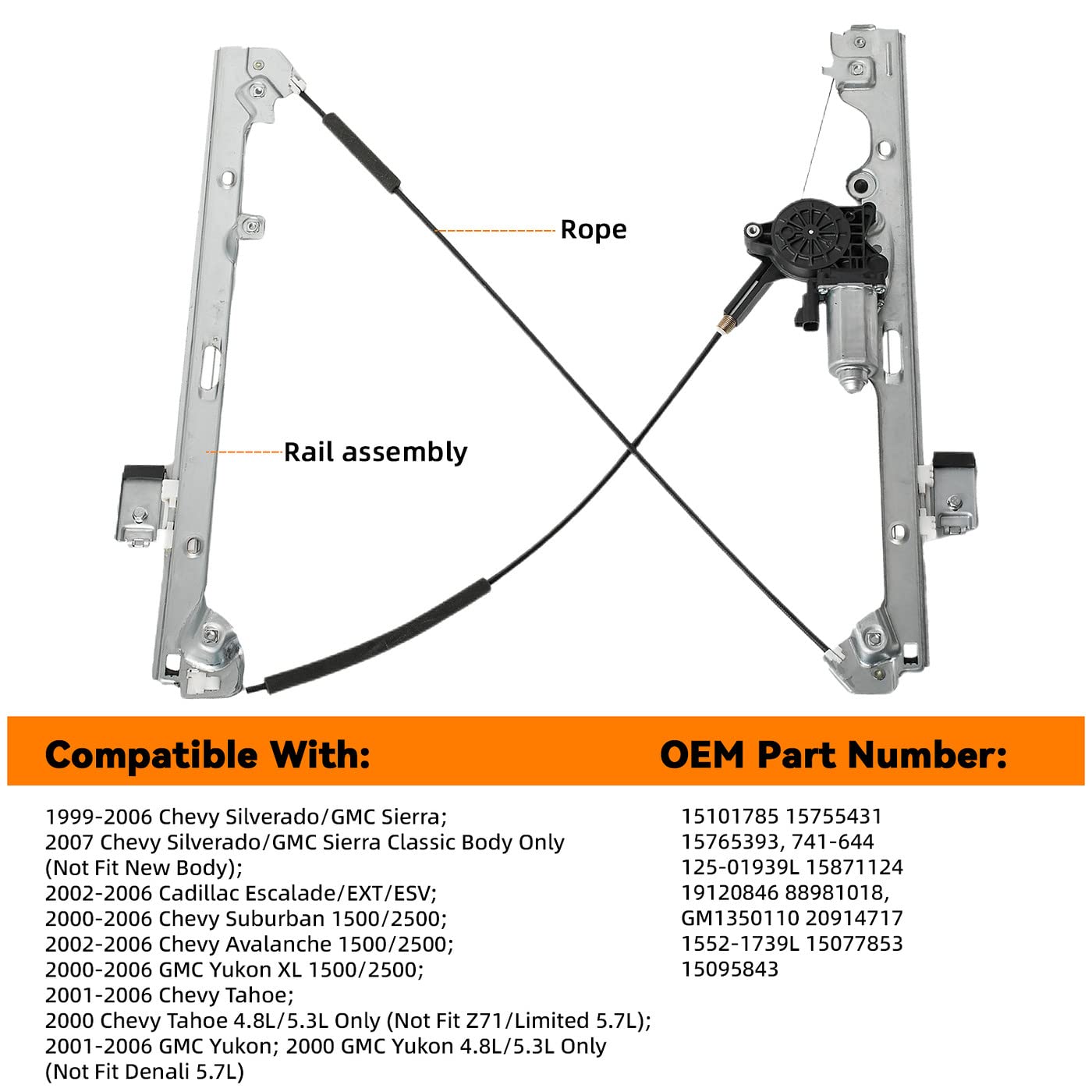 Rope

Rail assembly

Compatible With:

1999-2006 Chevy Silverado/GMC Sierra;
2007 Chevy Silverado/GMC Sierra Classic Body Only (Not Fit New Body);
2002-2006 Cadillac Escalade/EXT/ESV;
2000-2006 Chevy Suburban 1500/2500;
2002-2006 Chevy Avalanche 1500/2500;
2000-2006 GMC Yukon XL 1500/2500;
2001-2006 Chevy Tahoe;
2000 Chevy Tahoe 4.8L/5.3L Only (Not Fit Z71/Limited 5.7L);
2001-2006 GMC Yukon; 2000 GMC Yukon 4.8L/5.3L Only (Not Fit Denali 5.7L)

OEM Part Number:

15101785 15755431
15765393, 741-644
125-01939L 15871124
19120846 88981018,
GM1350110 20914717
1552-1739L 15077853
15095843