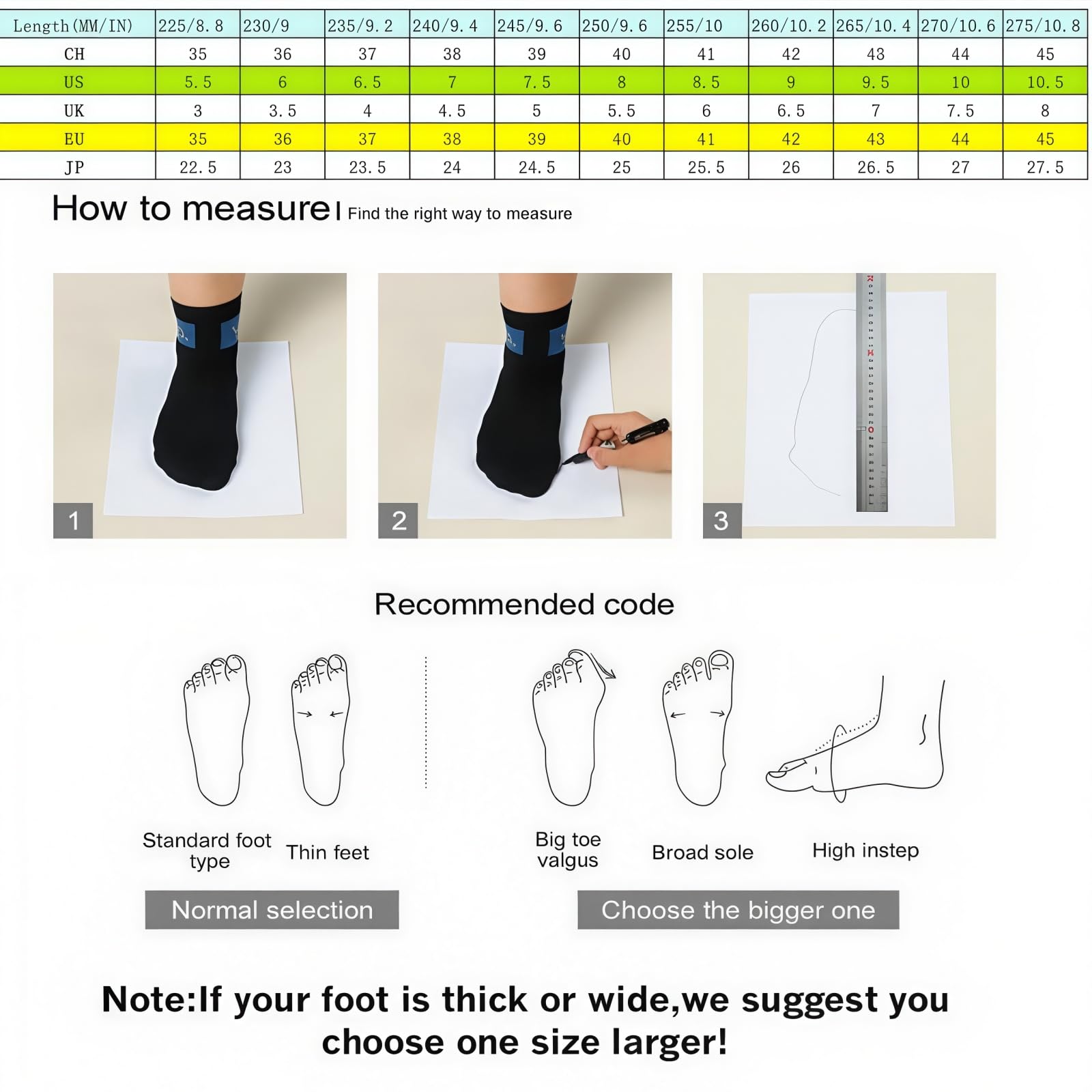 | Length(MM/IN) | 225/8.8 | 230/9 | 235/9.2 | 240/9.4 | 245/9.6 | 250/9.6 | 255/10 | 260/10.2 | 265/10.4 | 270/10.6 | 275/10.8 |
|---|---|---|---|---|---|---|---|---|---|---|---|
| CH | 35 | 36 | 37 | 38 | 39 | 40 | 41 | 42 | 43 | 44 | 45 |
| US | 5.5 | 6 | 6.5 | 7 | 7.5 | 8 | 8.5 | 9 | 9.5 | 10 | 10.5 |
| UK | 3 | 3.5 | 4 | 4.5 | 5 | 5.5 | 6 | 6.5 | 7 | 7.5 | 8 |
| EU | 35 | 36 | 37 | 38 | 39 | 40 | 41 | 42 | 43 | 44 | 45 |
| JP | 22.5 | 23 | 23.5 | 24 | 24.5 | 25 | 25.5 | 26 | 26.5 | 27 | 27.5 |

How to measure | Find the right way to measure

1

2

3

Recommended code

Standard foot type

Thin feet

Big toe valgus

Broad sole

High instep

Normal selection

Choose the bigger one

Note:If your foot is thick or wide,we suggest you choose one size larger!