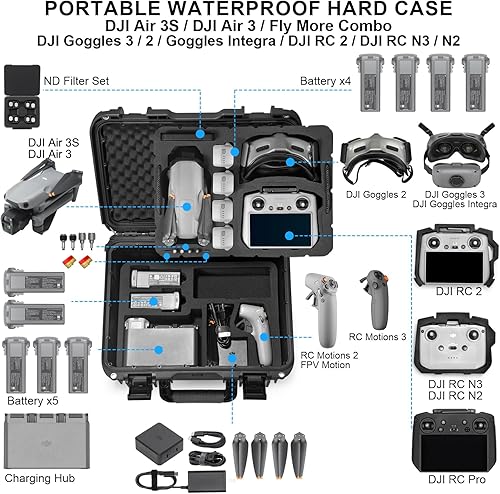 PORTABLE WATERPROOF HARD CASE
DJI Air 3S / DJI Air 3 / Fly More Combo
DJI Goggles 3 / 2 / Goggles Integra / DJI RC 2 / DJI RC N3 / N2

ND Filter Set

Battery x4

DJI Air 3S
DJI Air 3

DJI Goggles 2

DJI Goggles 3
DJI Goggles Integra

DJI RC 2

RC Motions 3

RC Motions 2
FPV Motion

DJI RC N3
DJI RC N2

Battery x5

Charging Hub

DJI RC Pro