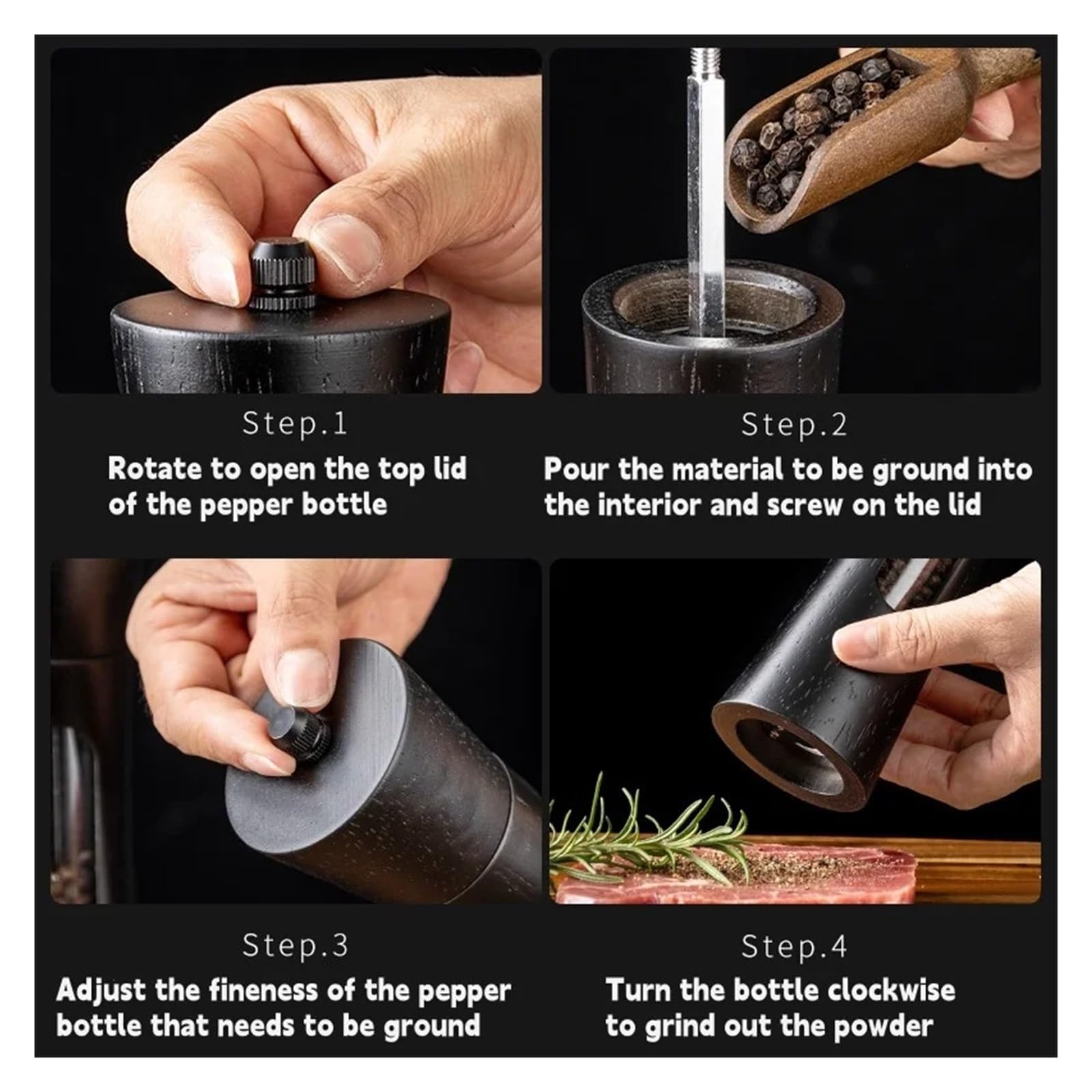 Step.1
Rotate to open the top lid of the pepper bottle

Step.2
Pour the material to be ground into the interior and screw on the lid

Step.3
Adjust the fineness of the pepper bottle that needs to be ground

Step.4
Turn the bottle clockwise to grind out the powder