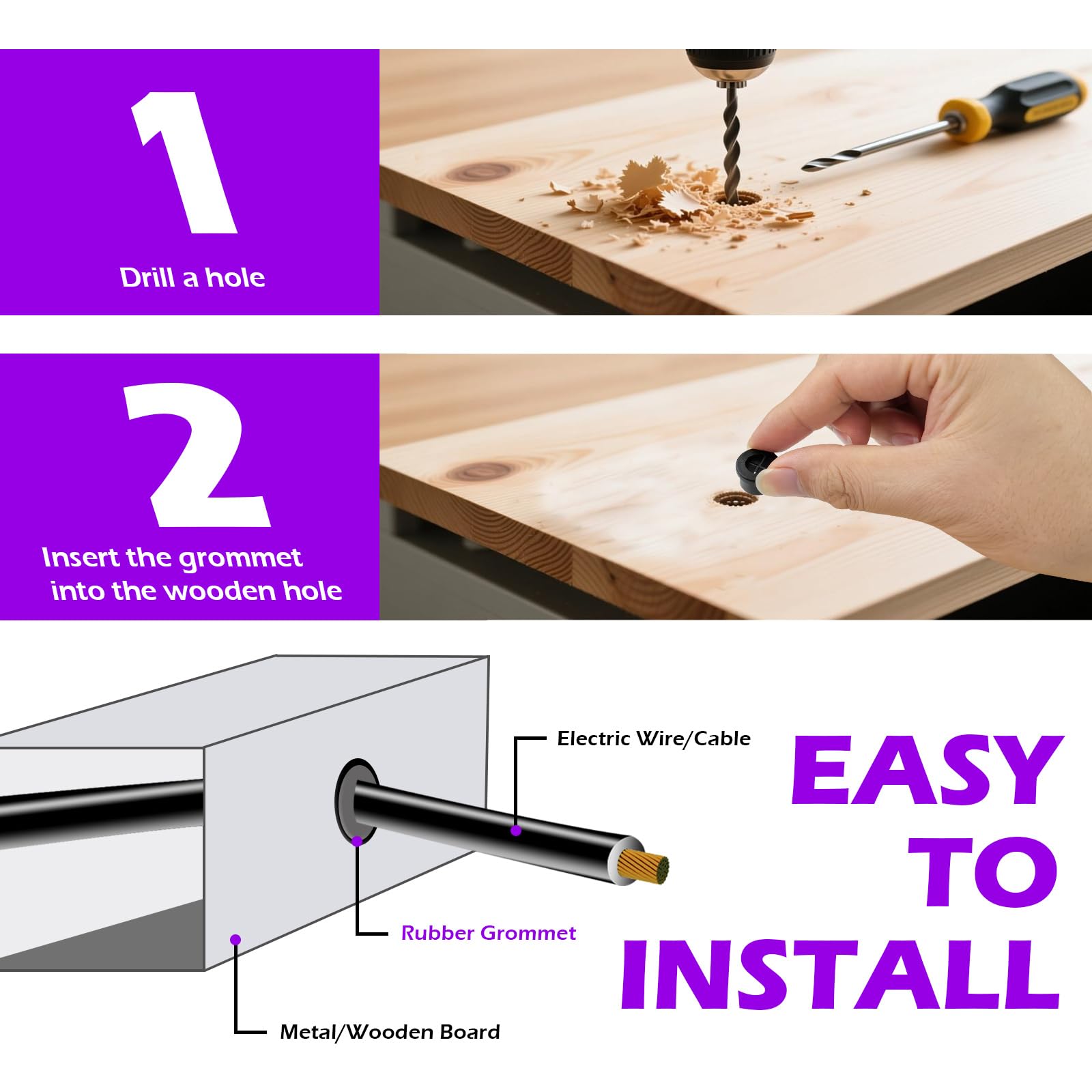 1

Drill a hole

2

Insert the grommet into the wooden hole

Electric Wire/Cable

Rubber Grommet

Metal/Wooden Board

EASY TO INSTALL