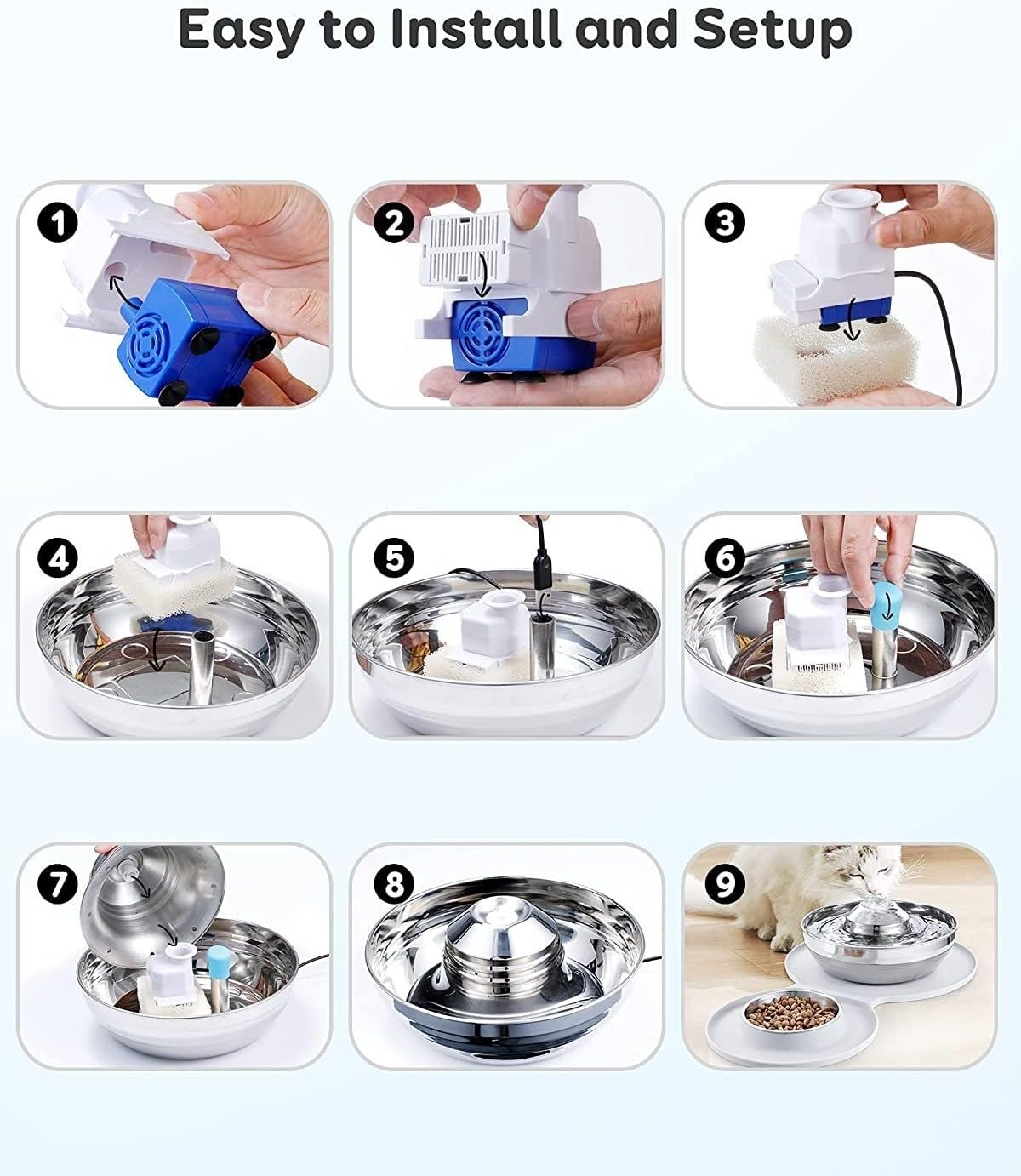 Easy to Install and Setup

1

2

3

4

5

6

7

8

9