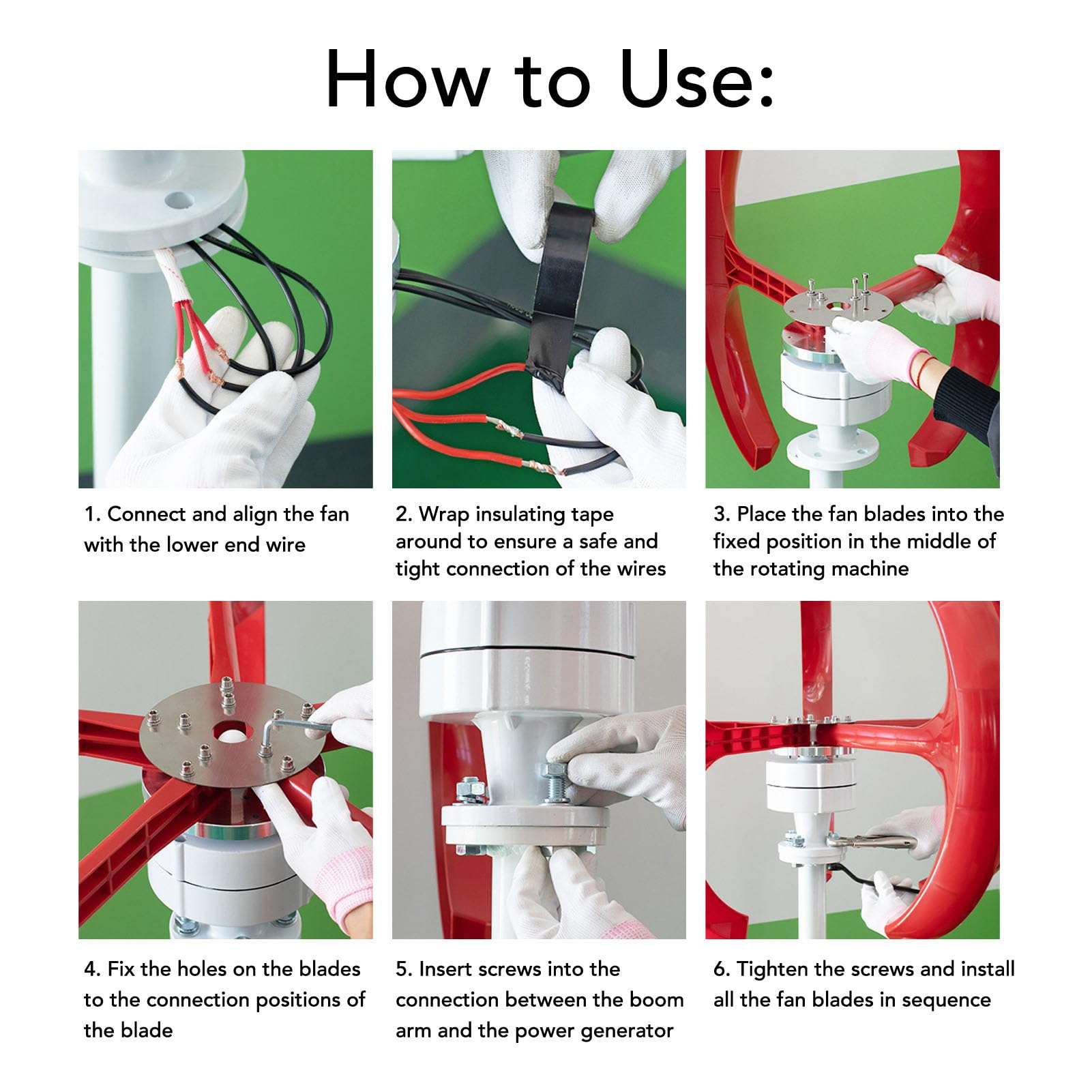 How to Use:

1. Connect and align the fan with the lower end wire

2. Wrap insulating tape around to ensure a safe and tight connection of the wires

3. Place the fan blades into the fixed position in the middle of the rotating machine

4. Fix the holes on the blades to the connection positions of the blade

5. Insert screws into the connection between the boom arm and the power generator

6. Tighten the screws and install all the fan blades in sequence