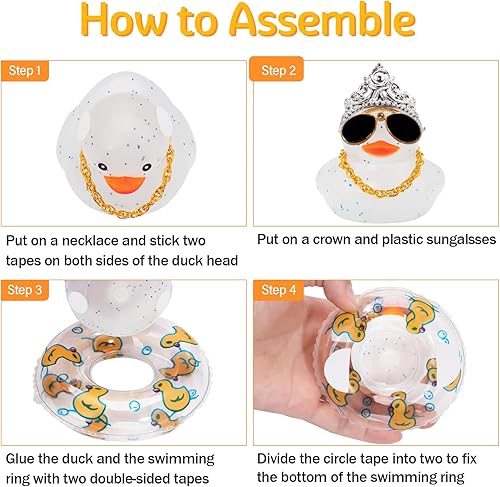 How to Assemble

Step 1

Put on a necklace and stick two tapes on both sides of the duck head

Step 2

Put on a crown and plastic sungalsses

Step 3

Glue the duck and the swimming ring with two double-sided tapes

Step 4

Divide the circle tape into two to fix the bottom of the swimming ring