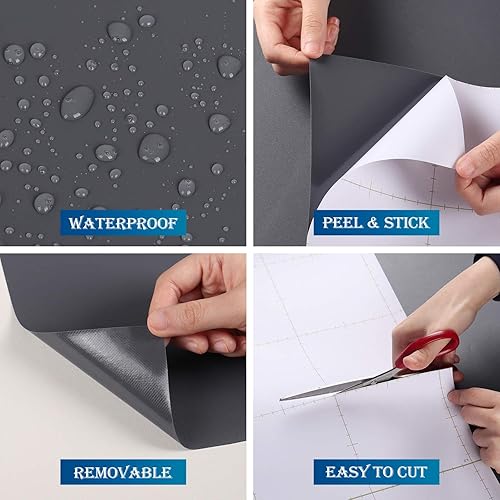 WATERPROOF

PEEL & STICK

REMOVABLE

EASY TO CUT