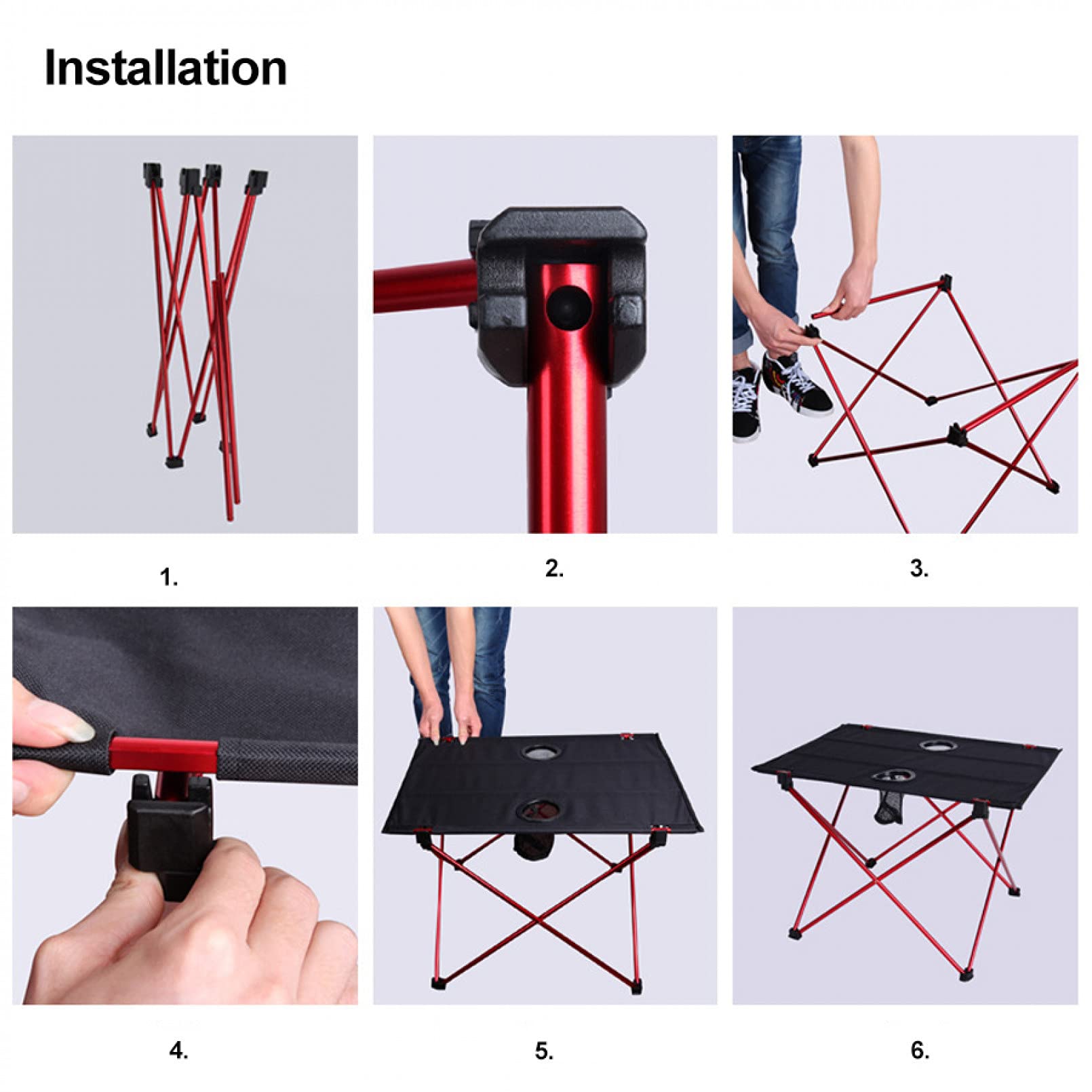 Installation

1.

2.

3.

4.

5.

6.