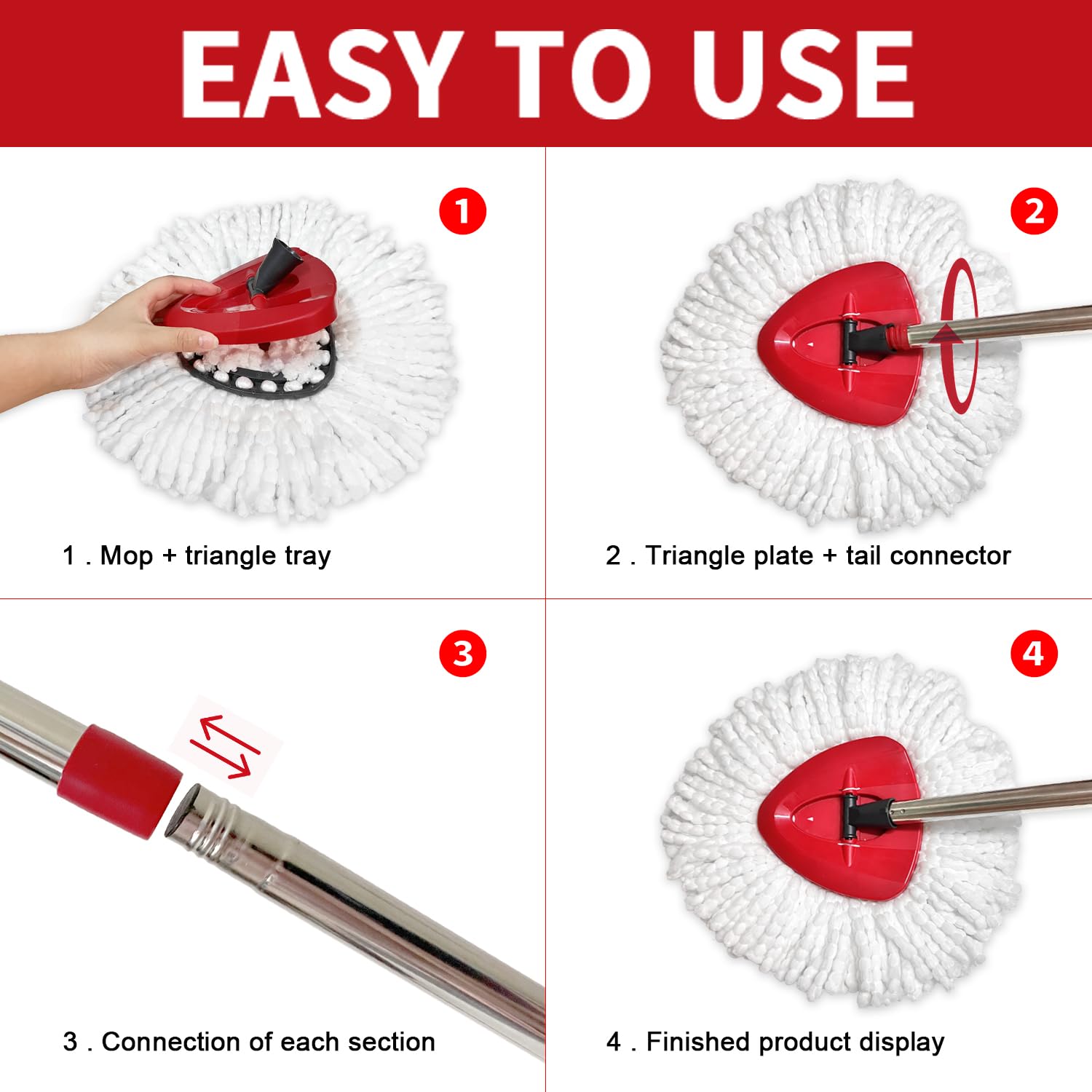 EASY TO USE

1

1 . Mop + triangle tray

2

2 . Triangle plate + tail connector

3

3 . Connection of each section

4

4 . Finished product display