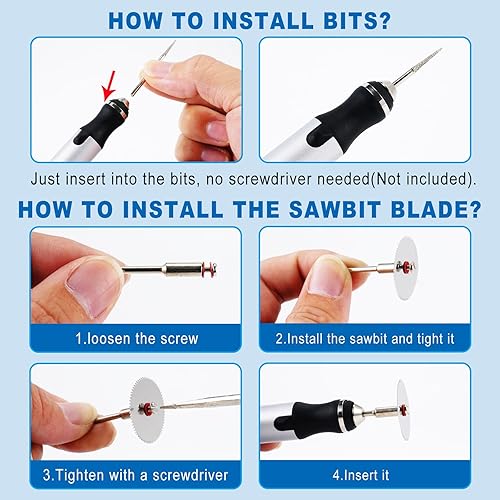 HOW TO INSTALL BITS?

Just insert into the bits, no screwdriver needed(Not included).

HOW TO INSTALL THE SAWBIT BLADE?

1.loosen the screw

2.Install the sawbit and tight it

3.Tighten with a screwdriver

4.Insert it