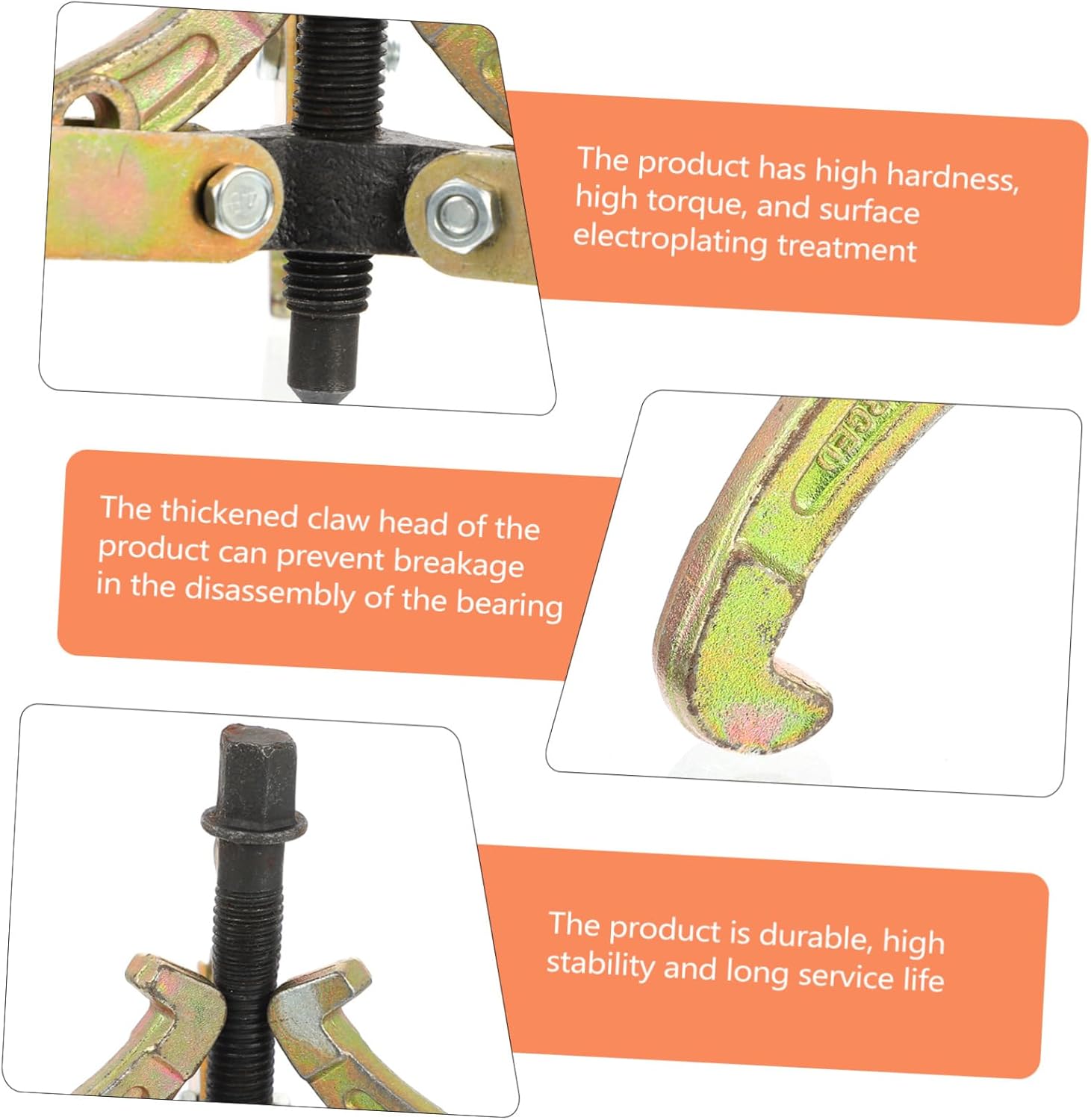 The product has high hardness, high torque, and surface electroplating treatment

The thickened claw head of the product can prevent breakage in the disassembly of the bearing

The product is durable, high stability and long service life