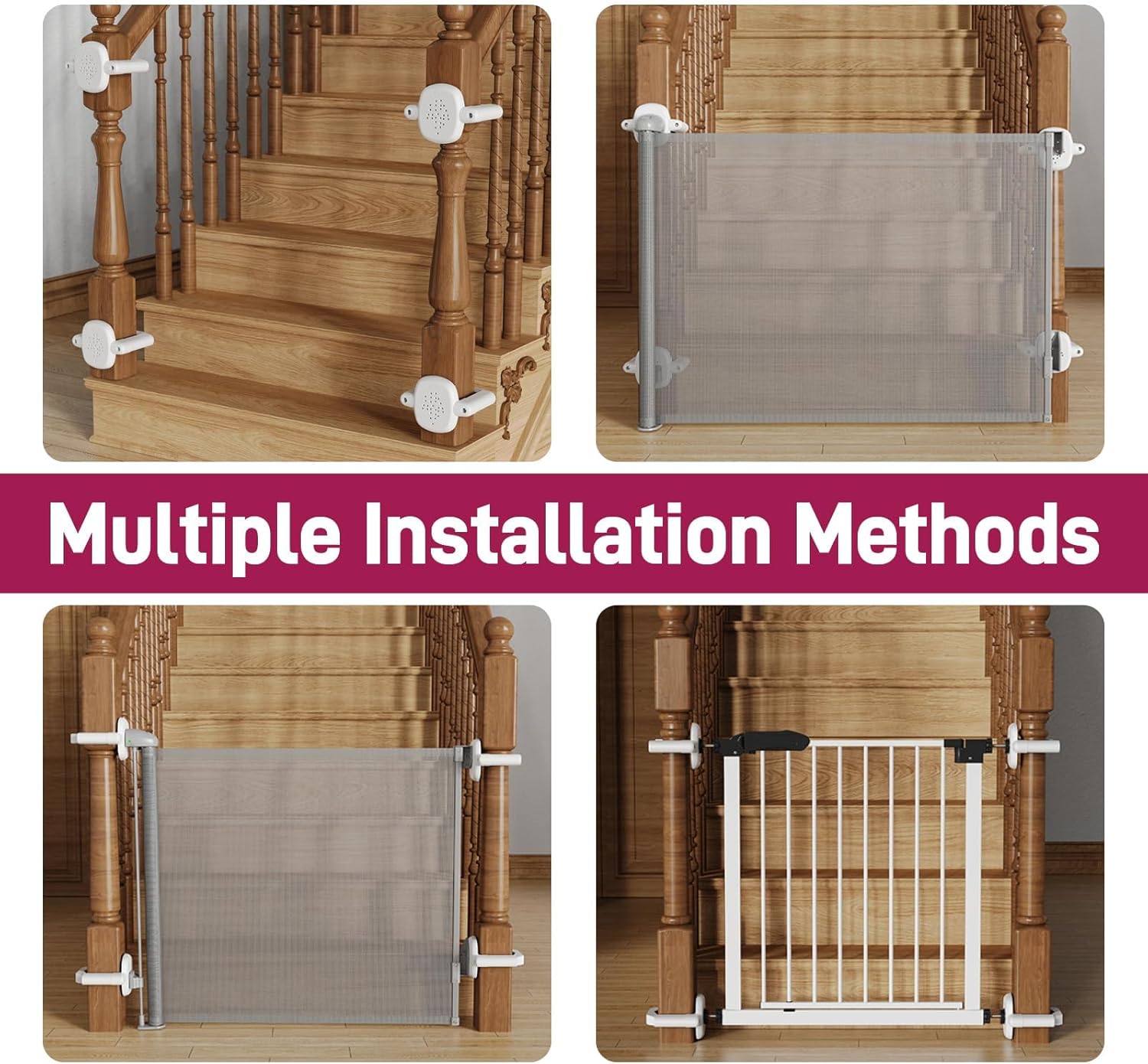 Multiple Installation Methods