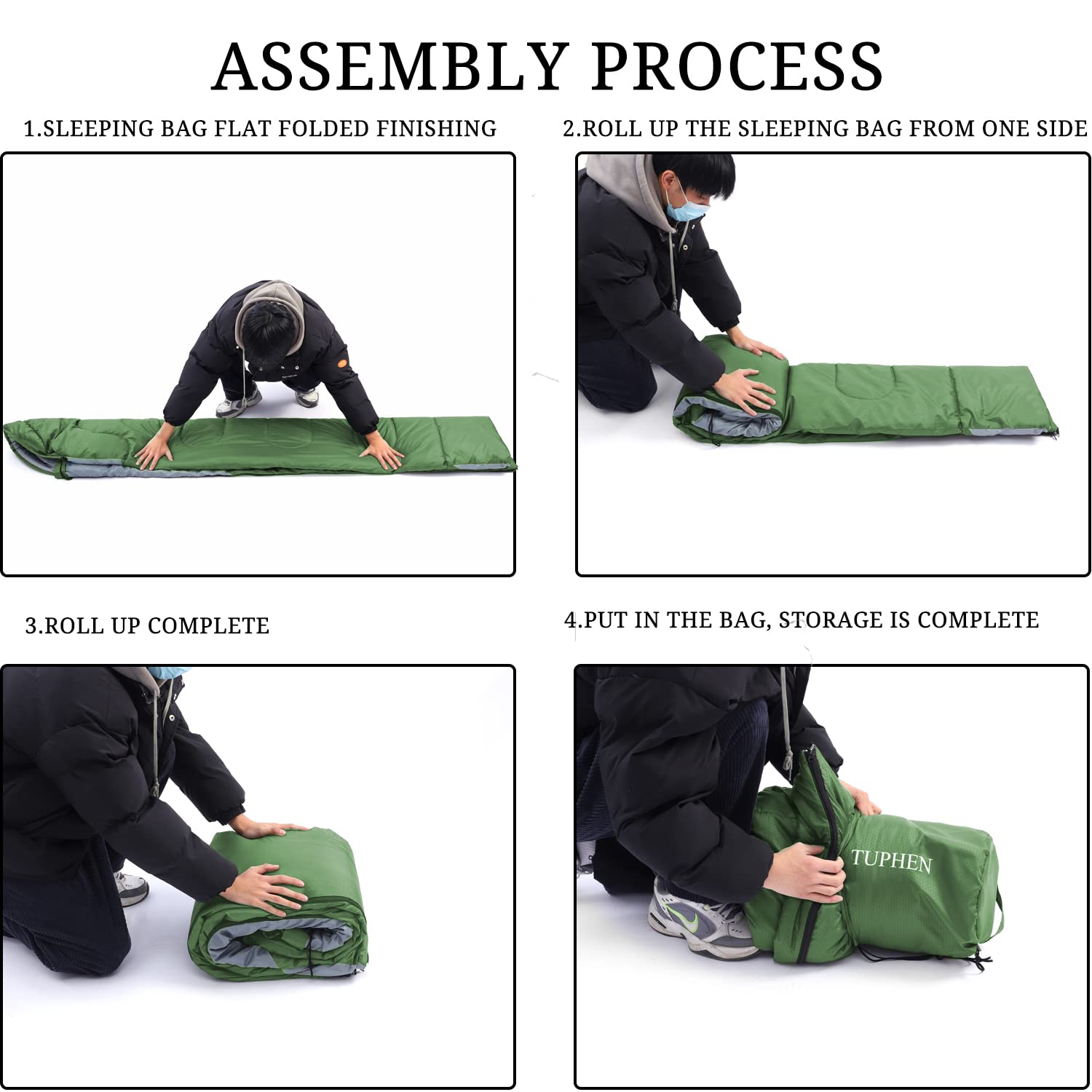 ASSEMBLY PROCESS

1.SLEEPING BAG FLAT FOLDED FINISHING

2.ROLL UP THE SLEEPING BAG FROM ONE SIDE

3.ROLL UP COMPLETE

4.PUT IN THE BAG, STORAGE IS COMPLETE

TUPHEN