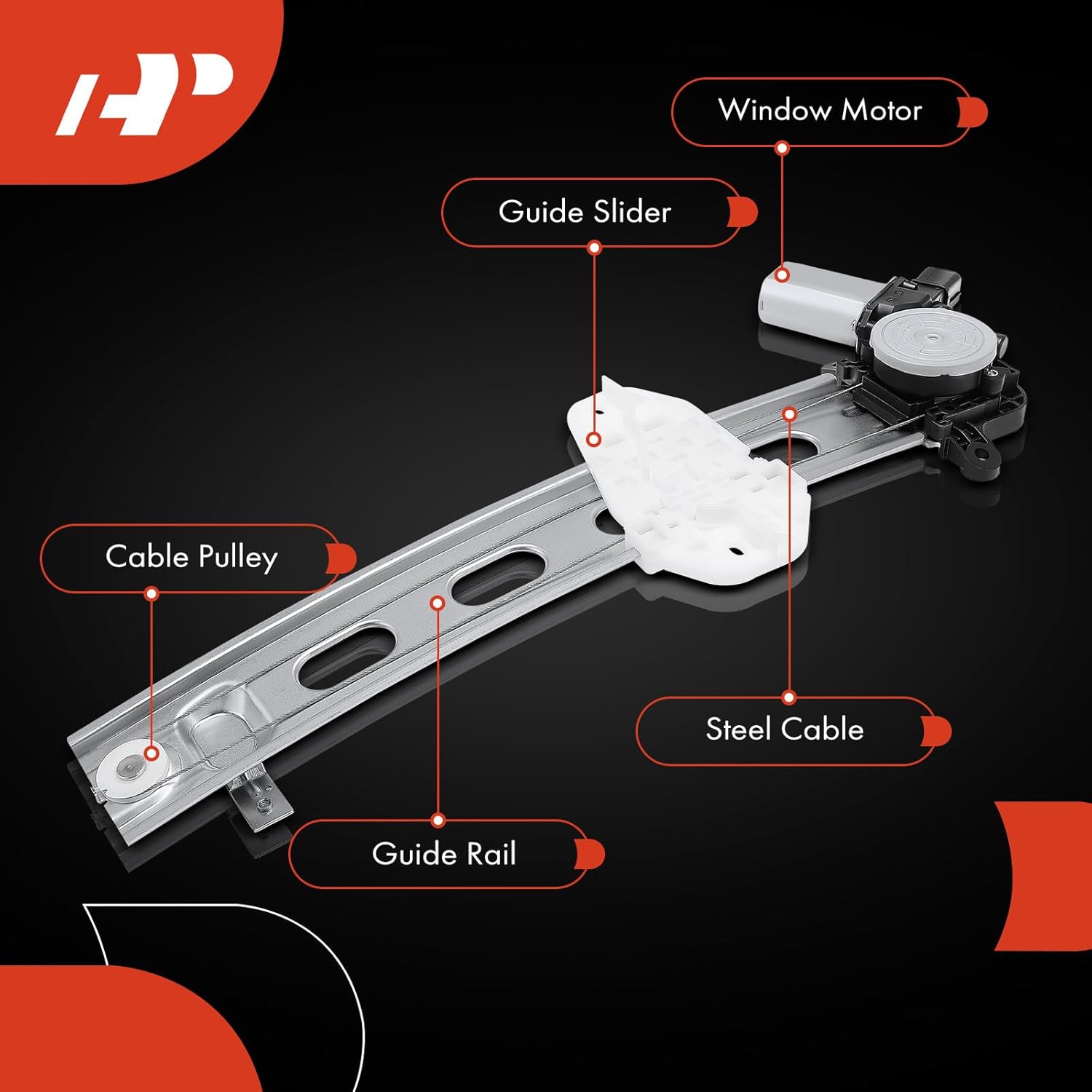 AP

Window Motor

Guide Slider

Cable Pulley

Steel Cable

Guide Rail