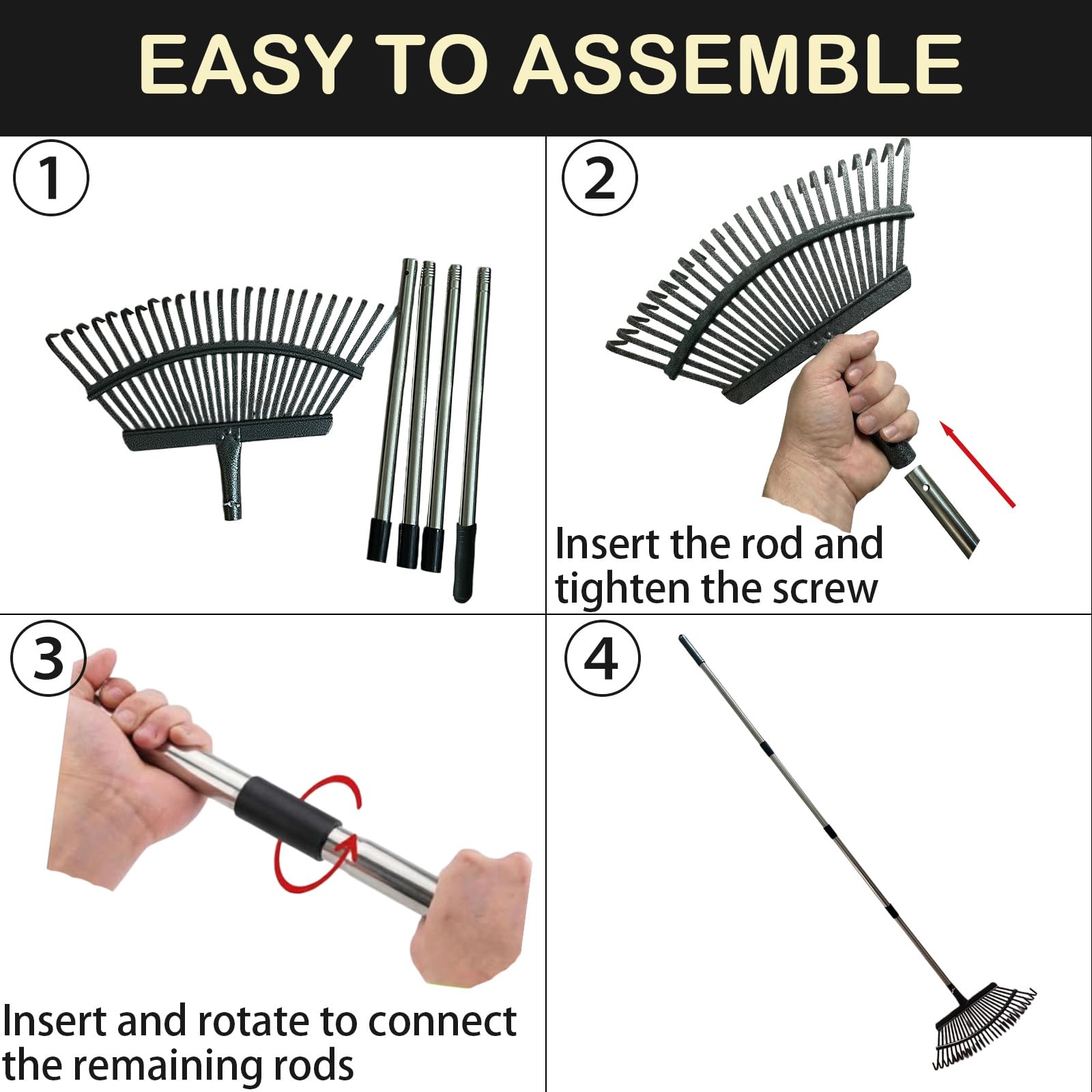 EASY TO ASSEMBLE

①

②

Insert the rod and tighten the screw

③

Insert and rotate to connect the remaining rods

④