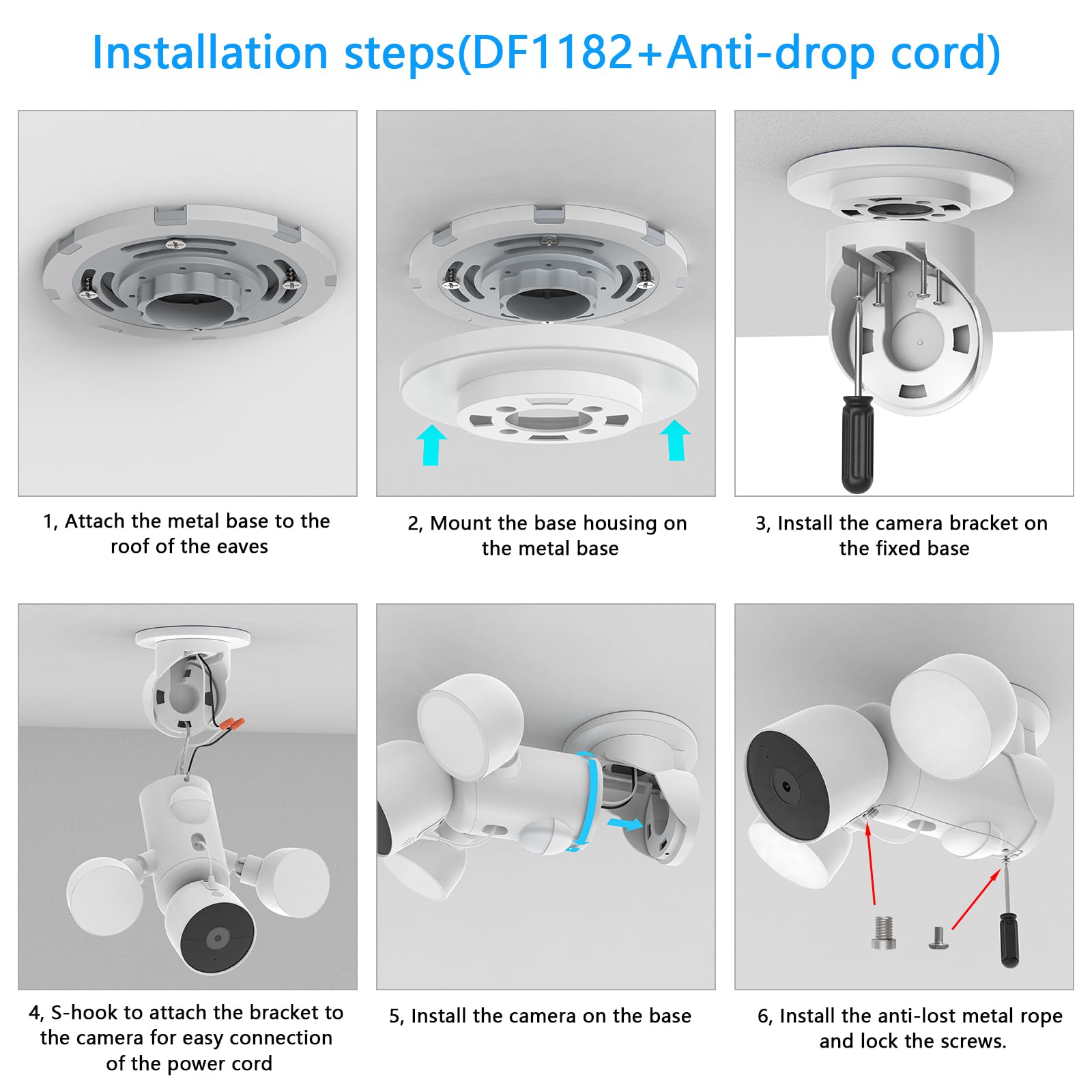 Installation steps(DF1182+Anti-drop cord)

1, Attach the metal base to the roof of the eaves

2, Mount the base housing on the metal base

3, Install the camera bracket on the fixed base

4, S-hook to attach the bracket to the camera for easy connection of the power cord

5, Install the camera on the base

6, Install the anti-lost metal rope and lock the screws.