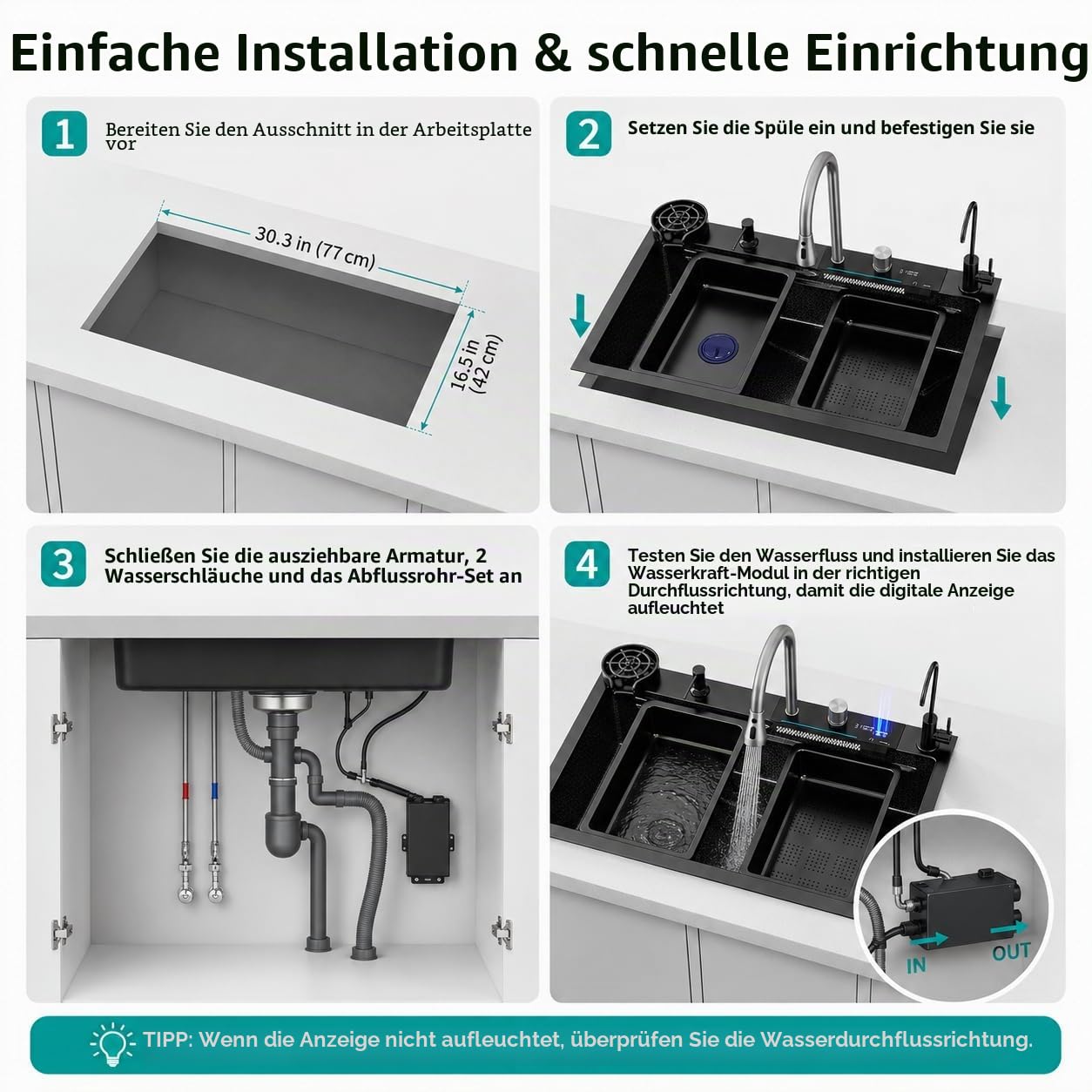 Einfache Installation & schnelle Einrichtung

1 Bereiten Sie den Ausschnitt in der Arbeitsplatte vor

30.3 in (77 cm)

16.5 in (42 cm)

2 Setzen Sie die Spüle ein und befestigen Sie sie

3 Schließen Sie die ausziehbare Armatur, 2 Wasserschläuche und das Abflussrohr-Set an

4 Testen Sie den Wasserfluss und installieren Sie das Wasserkraft-Modul in der richtigen Durchflussrichtung, damit die digitale Anzeige aufleuchtet

IN

OUT

TIPP: Wenn die Anzeige nicht aufleuchtet, überprüfen Sie die Wasserdurchflussrichtung.