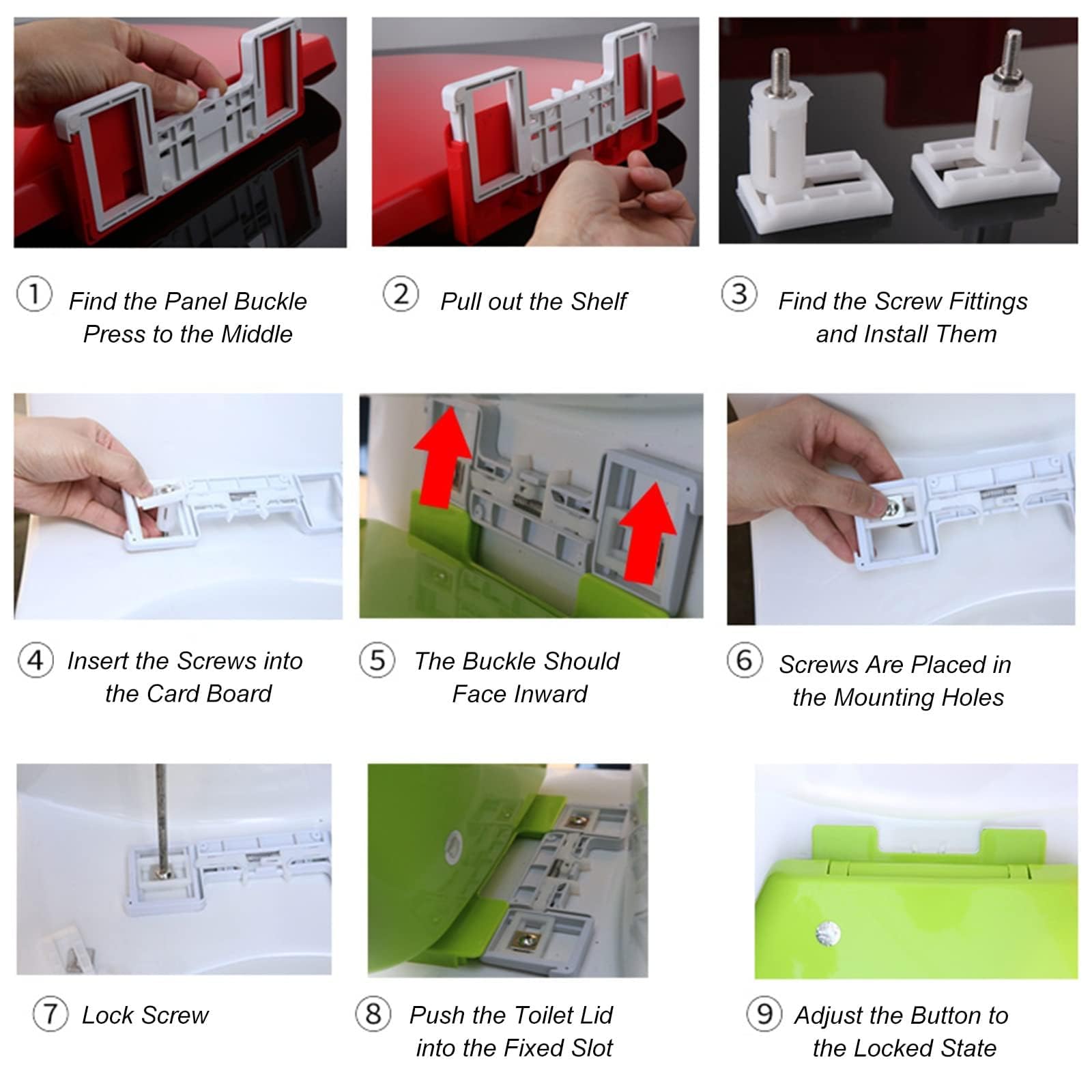 ① Find the Panel Buckle Press to the Middle

② Pull out the Shelf

③ Find the Screw Fittings and Install Them

④ Insert the Screws into the Card Board

⑤ The Buckle Should Face Inward

⑥ Screws Are Placed in the Mounting Holes

⑦ Lock Screw

⑧ Push the Toilet Lid into the Fixed Slot

⑨ Adjust the Button to the Locked State