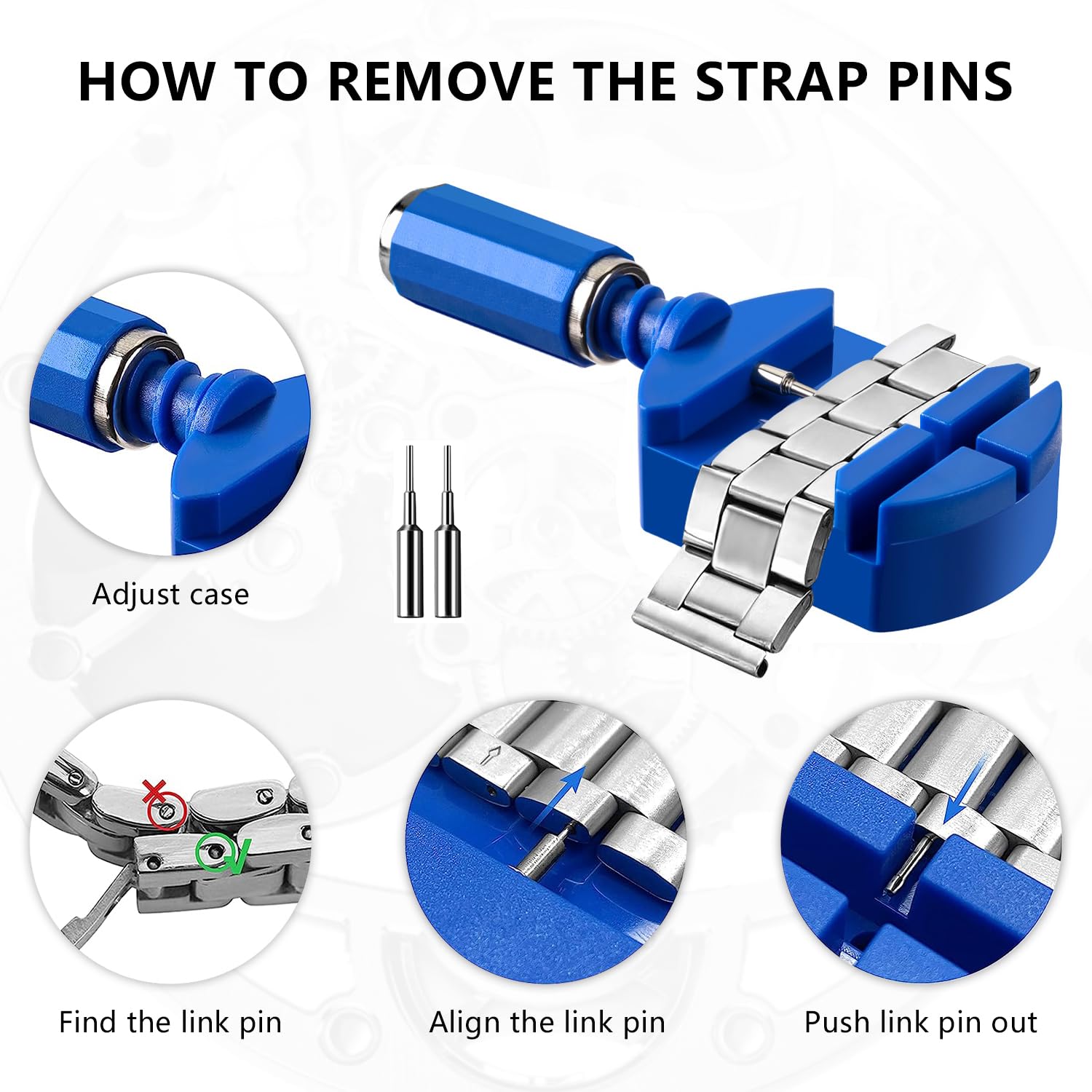 HOW TO REMOVE THE STRAP PINS

Adjust case

Find the link pin

Align the link pin

Push link pin out