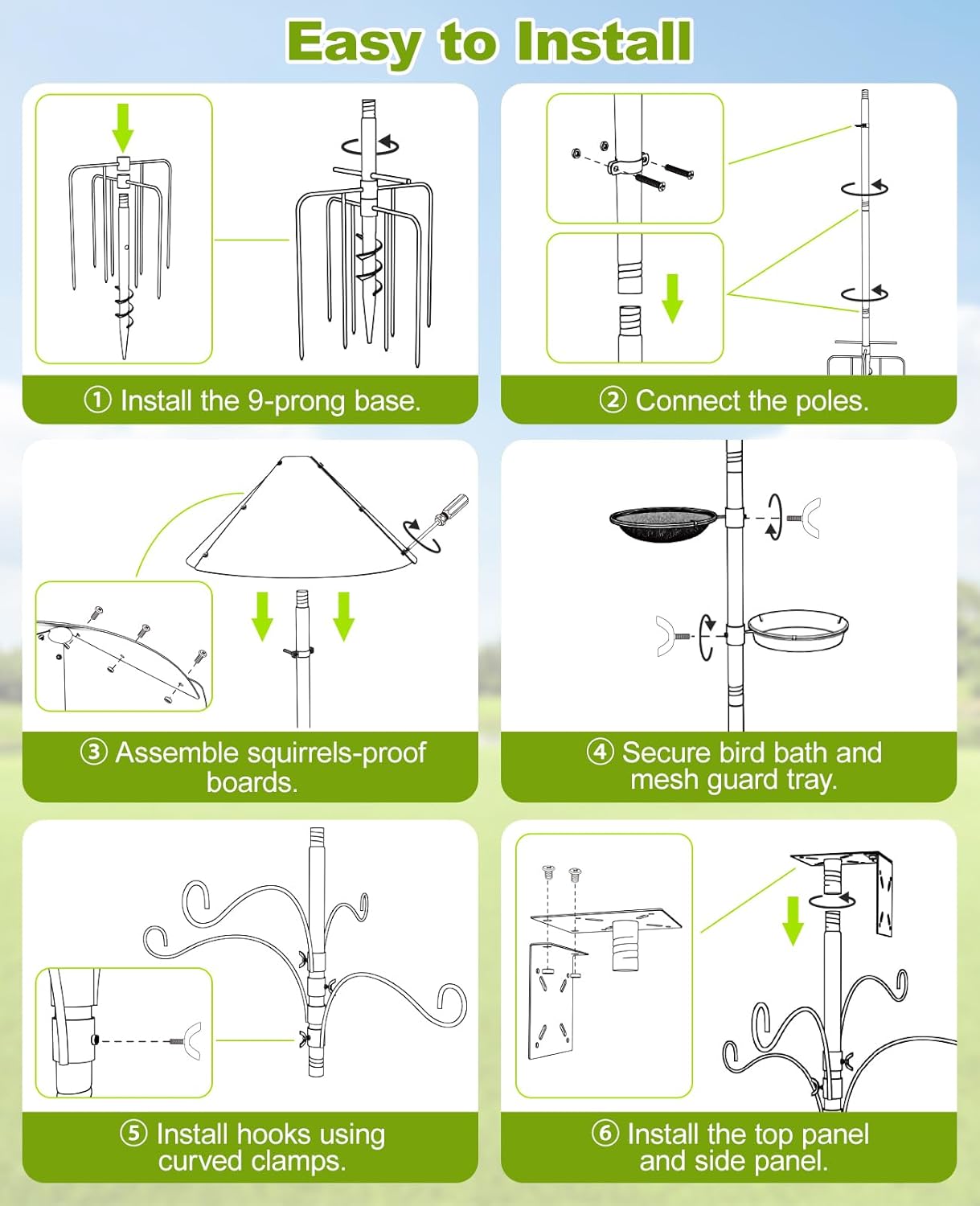 Easy to Install

① Install the 9-prong base.

② Connect the poles.

③ Assemble squirrels-proof boards.

④ Secure bird bath and mesh guard tray.

⑤ Install hooks using curved clamps.

⑥ Install the top panel and side panel.