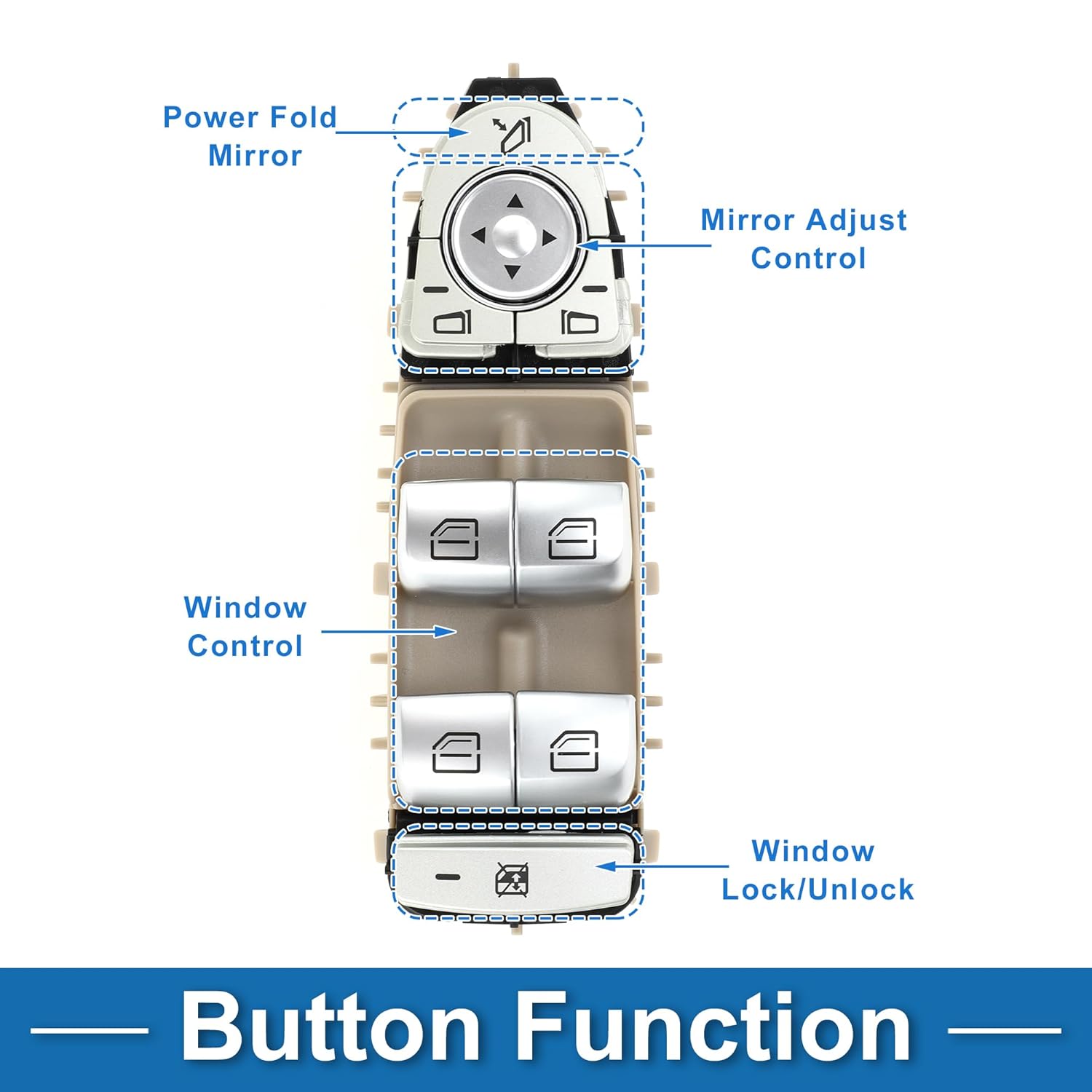 Power Fold Mirror

Mirror Adjust Control

Window Control

Window Lock/Unlock

Button Function