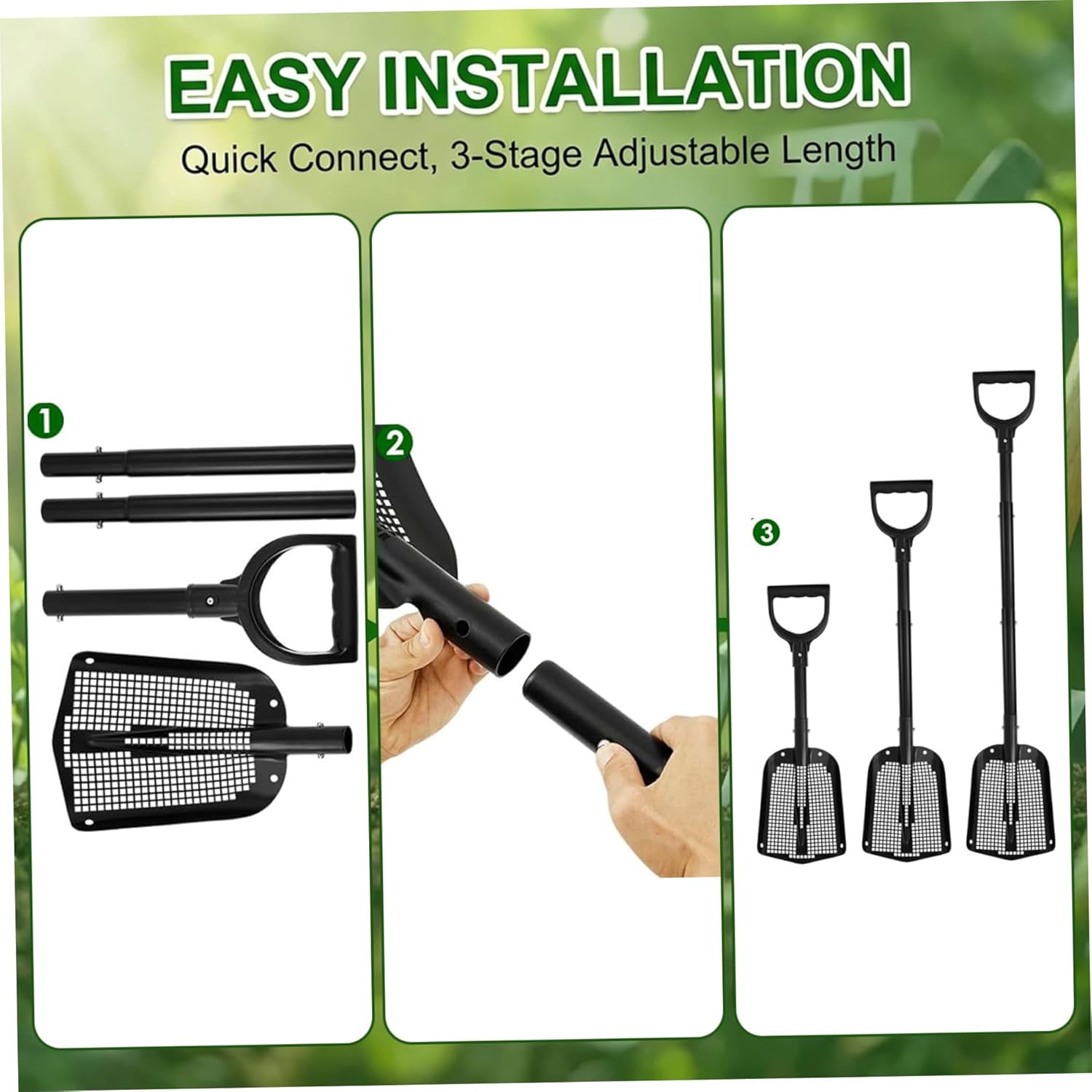 EASY INSTALLATION

Quick Connect, 3-Stage Adjustable Length

1

2

3