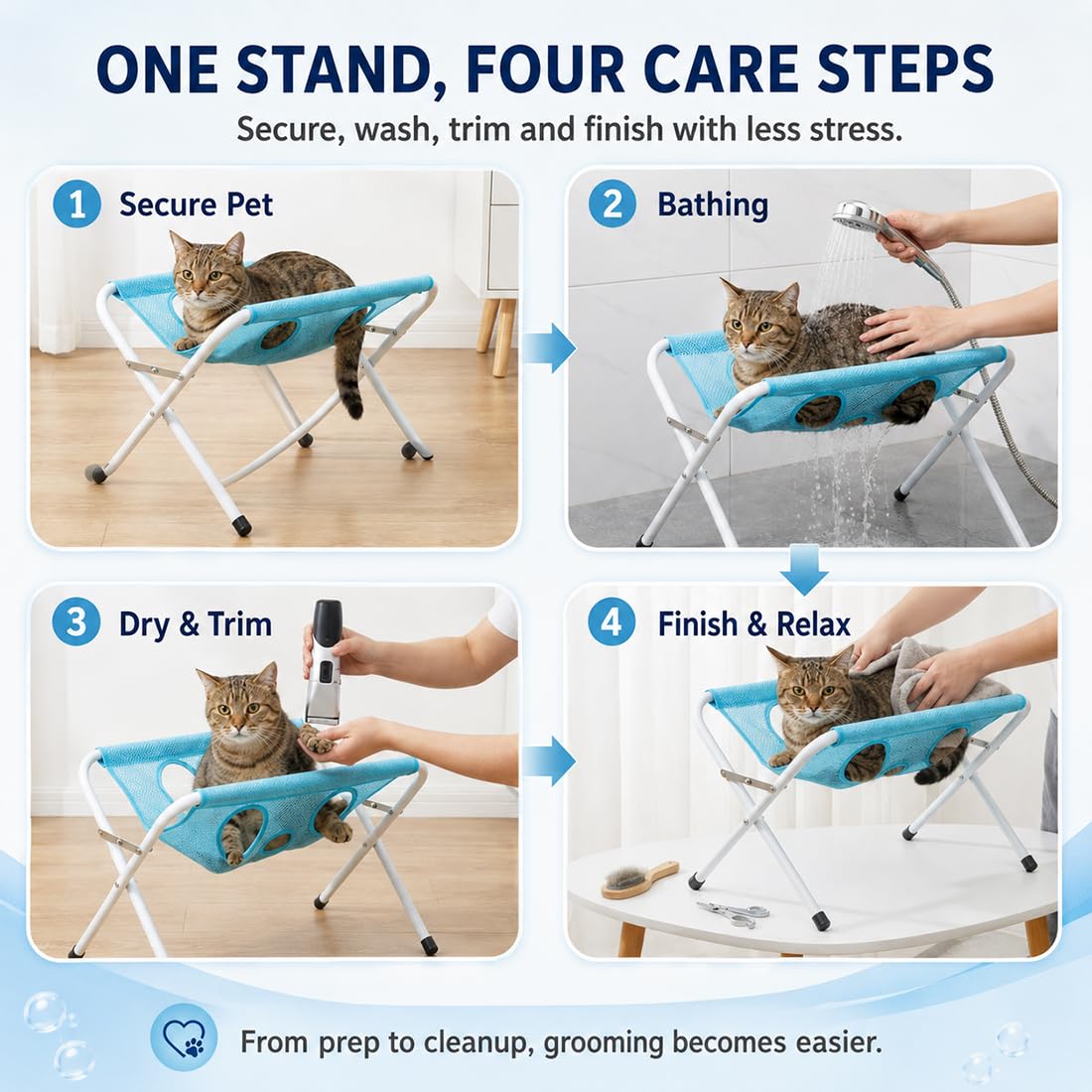 ONE STAND, FOUR CARE STEPS

Secure, wash, trim and finish with less stress.

1 Secure Pet

2 Bathing

3 Dry & Trim

4 Finish & Relax

From prep to cleanup, grooming becomes easier.