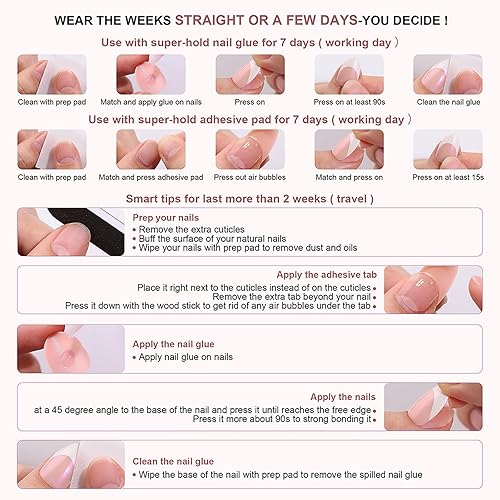 WEAR THE WEEKS STRAIGHT OR A FEW DAYS-YOU DECIDE !

Use with super-hold nail glue for 7 days ( working day )

Clean with prep pad

Match and apply glue on nails

Press on

Press on at least 90s

Clean the nail glue

Use with super-hold adhesive pad for 7 days ( working day )

Clean with prep pad

Match and press adhesive pad

Press out air bubbles

Match and press on

Press on at least 15s

Smart tips for last more than 2 weeks ( travel )

Prep your nails
• Remove the extra cuticles
• Buff the surface of your natural nails
• Wipe your nails with prep pad to remove dust and oils

Apply the adhesive tab
Place it right next to the cuticles instead of on the cuticles •
Remove the extra tab beyond your nail •
Press it down with the wood stick to get rid of any air bubbles under the tab •

Apply the nail glue
• Apply nail glue on nails

Apply the nails
at a 45 degree angle to the base of the nail and press it until reaches the free edge •
Press it more about 90s to strong bonding it •

Clean the nail glue
• Wipe the base of the nail with prep pad to remove the spilled nail glue