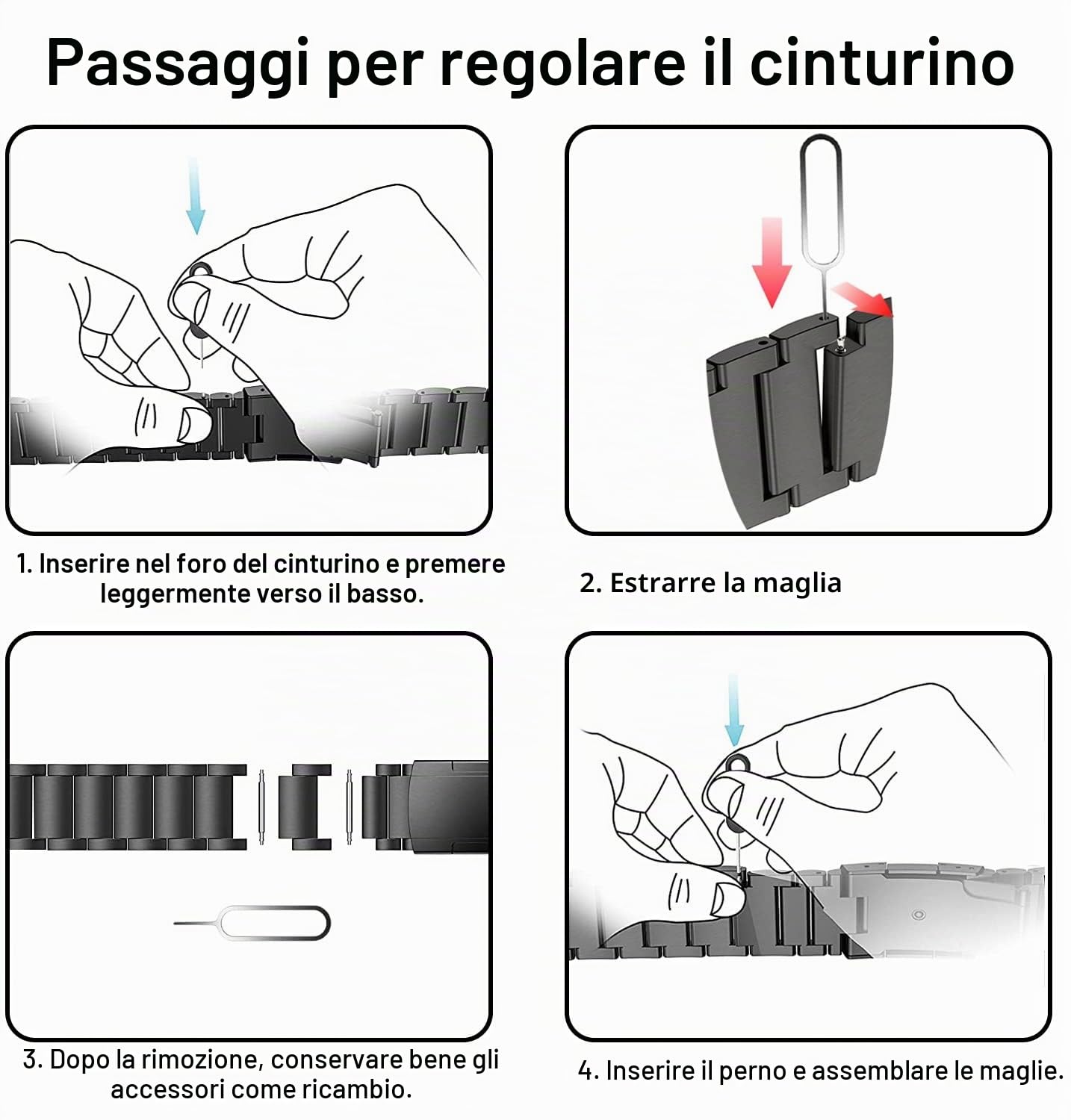 Passaggi per regolare il cinturino

1. Inserire nel foro del cinturino e premere leggermente verso il basso.

2. Estrarre la maglia

3. Dopo la rimozione, conservare bene gli accessori come ricambio.

4. Inserire il perno e assemblare le maglie.