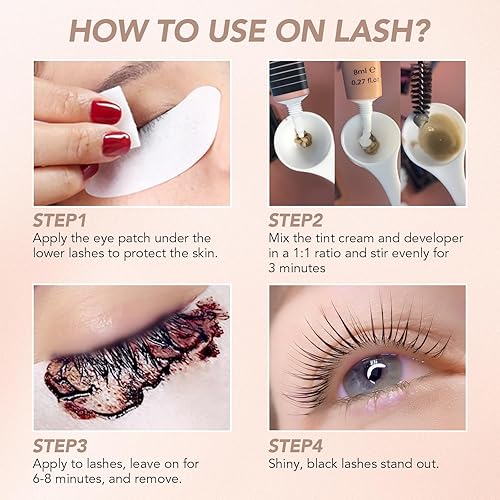 HOW TO USE ON LASH?

8ml ℮
0.27 fl.oz

STEP1
Apply the eye patch under the lower lashes to protect the skin.

STEP2
Mix the tint cream and developer in a 1:1 ratio and stir evenly for 3 minutes

STEP3
Apply to lashes, leave on for 6-8 minutes, and remove.

STEP4
Shiny, black lashes stand out.