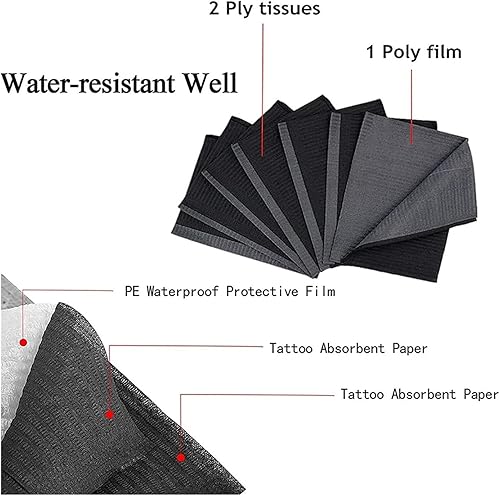 2 Ply tissues

1 Poly film

Water-resistant Well

PE Waterproof Protective Film

Tattoo Absorbent Paper

Tattoo Absorbent Paper