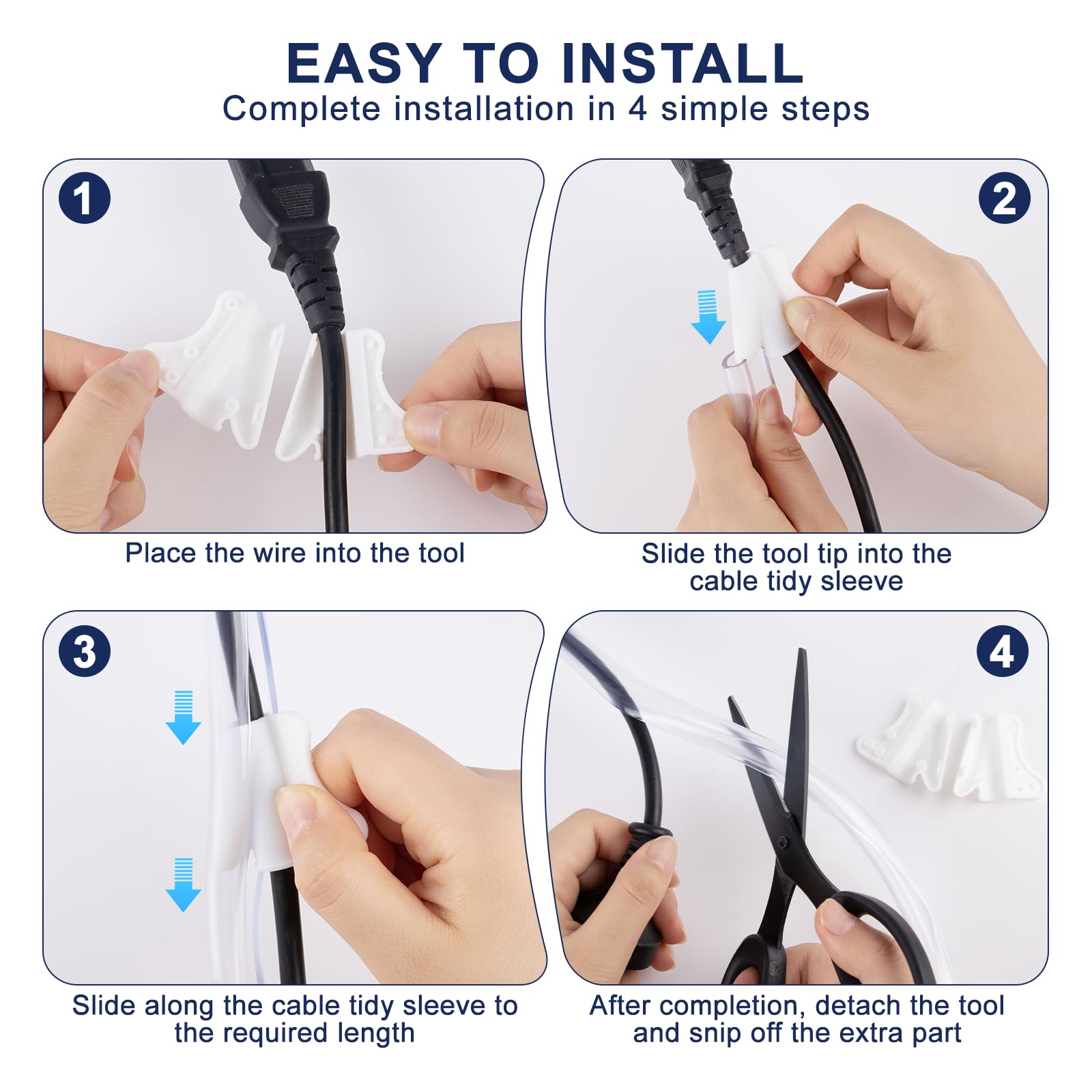 EASY TO INSTALL
Complete installation in 4 simple steps

1

Place the wire into the tool

2

Slide the tool tip into the cable tidy sleeve

3

Slide along the cable tidy sleeve to the required length

4

After completion, detach the tool and snip off the extra part