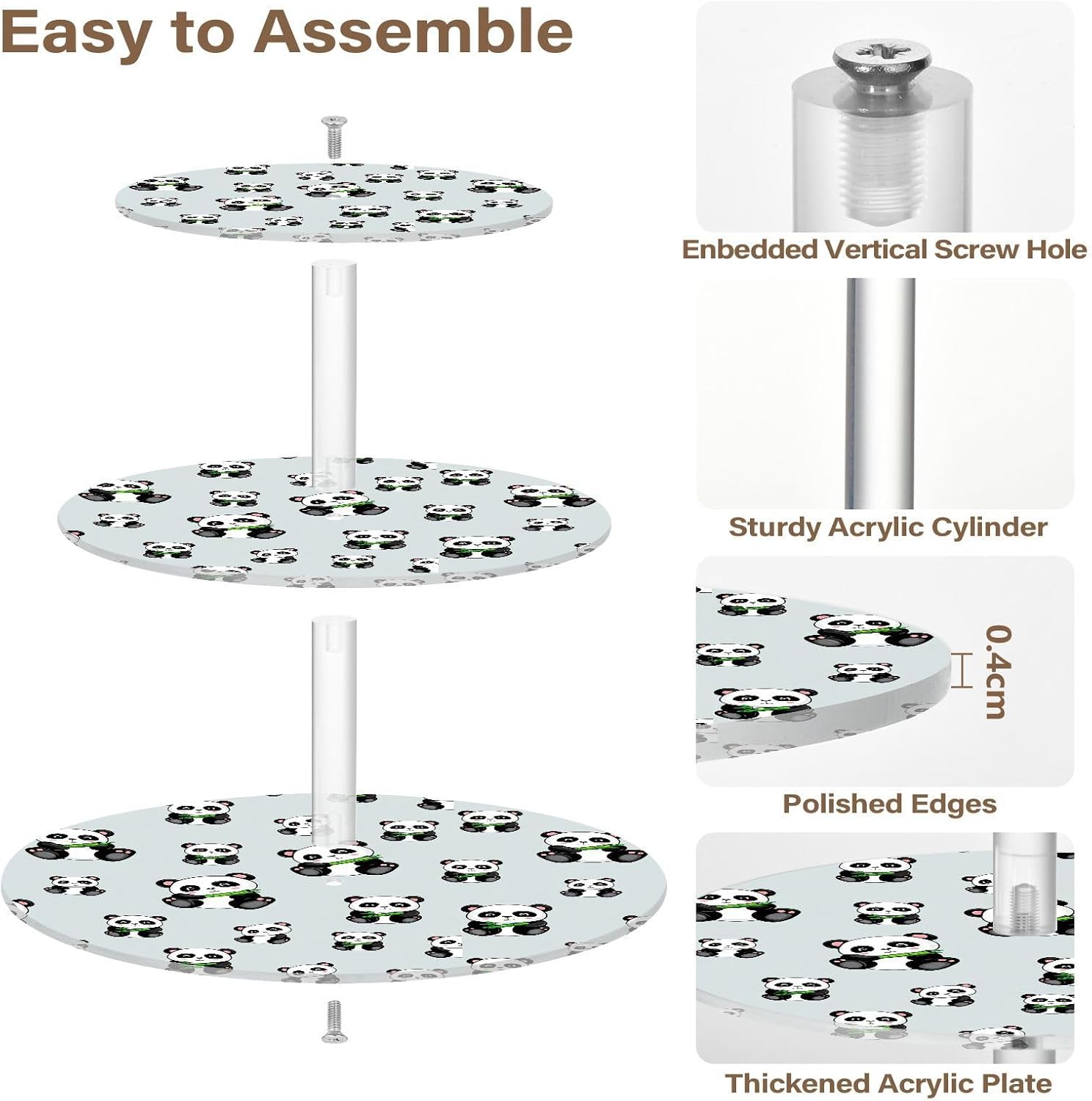 Easy to Assemble

Enbedded Vertical Screw Hole

Sturdy Acrylic Cylinder

0.4cm

Polished Edges

Thickened Acrylic Plate