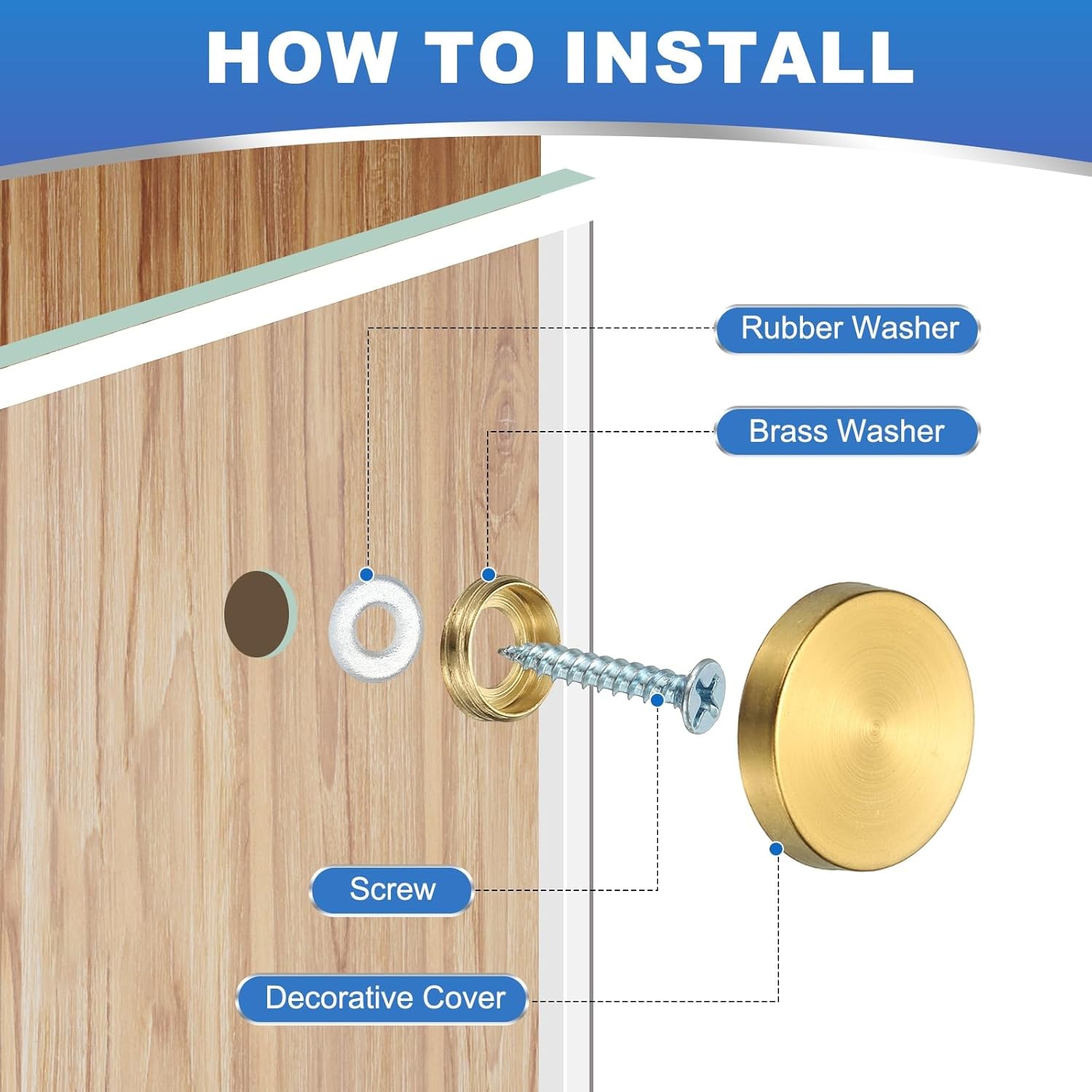 HOW TO INSTALL

Rubber Washer

Brass Washer

Screw

Decorative Cover