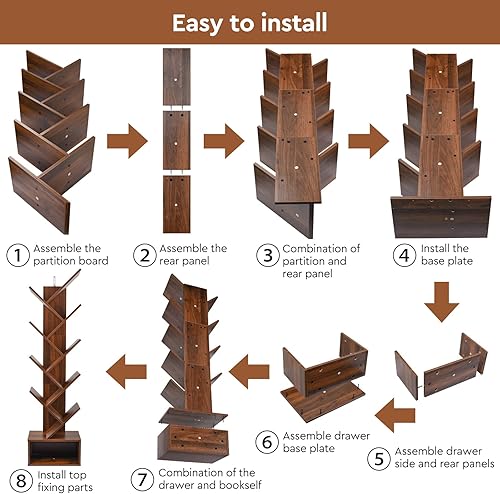 Easy to install

1 Assemble the partition board

2 Assemble the rear panel

3 Combination of partition and rear panel

4 Install the base plate

5 Assemble drawer side and rear panels

6 Assemble drawer base plate

7 Combination of the drawer and bookself

8 Install top fixing parts