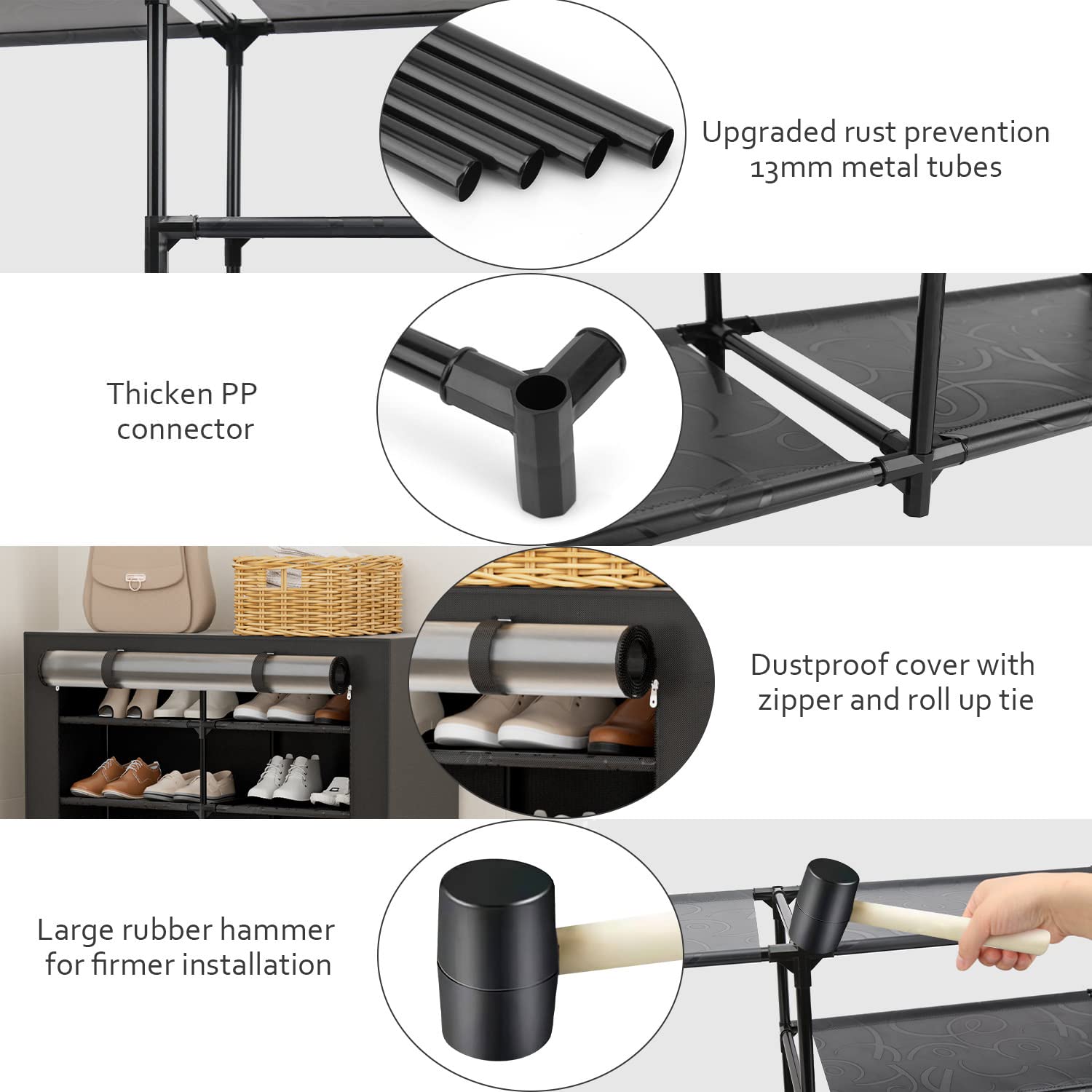 Upgraded rust prevention 13mm metal tubes

Thicken PP connector

Dustproof cover with zipper and roll up tie

Large rubber hammer for firmer installation