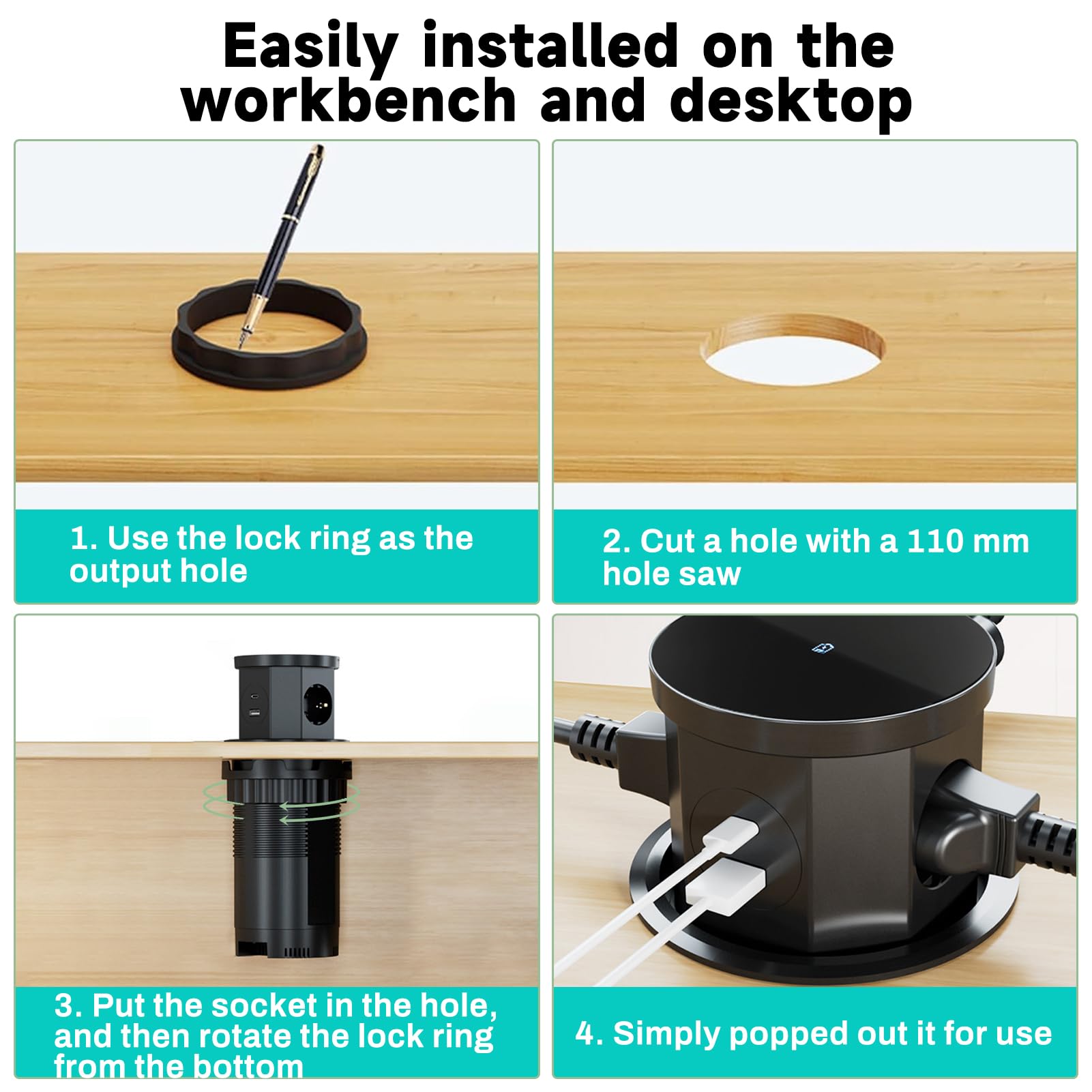 Easily installed on the workbench and desktop

1. Use the lock ring as the output hole

2. Cut a hole with a 110 mm hole saw

3. Put the socket in the hole, and then rotate the lock ring from the bottom

4. Simply popped out it for use