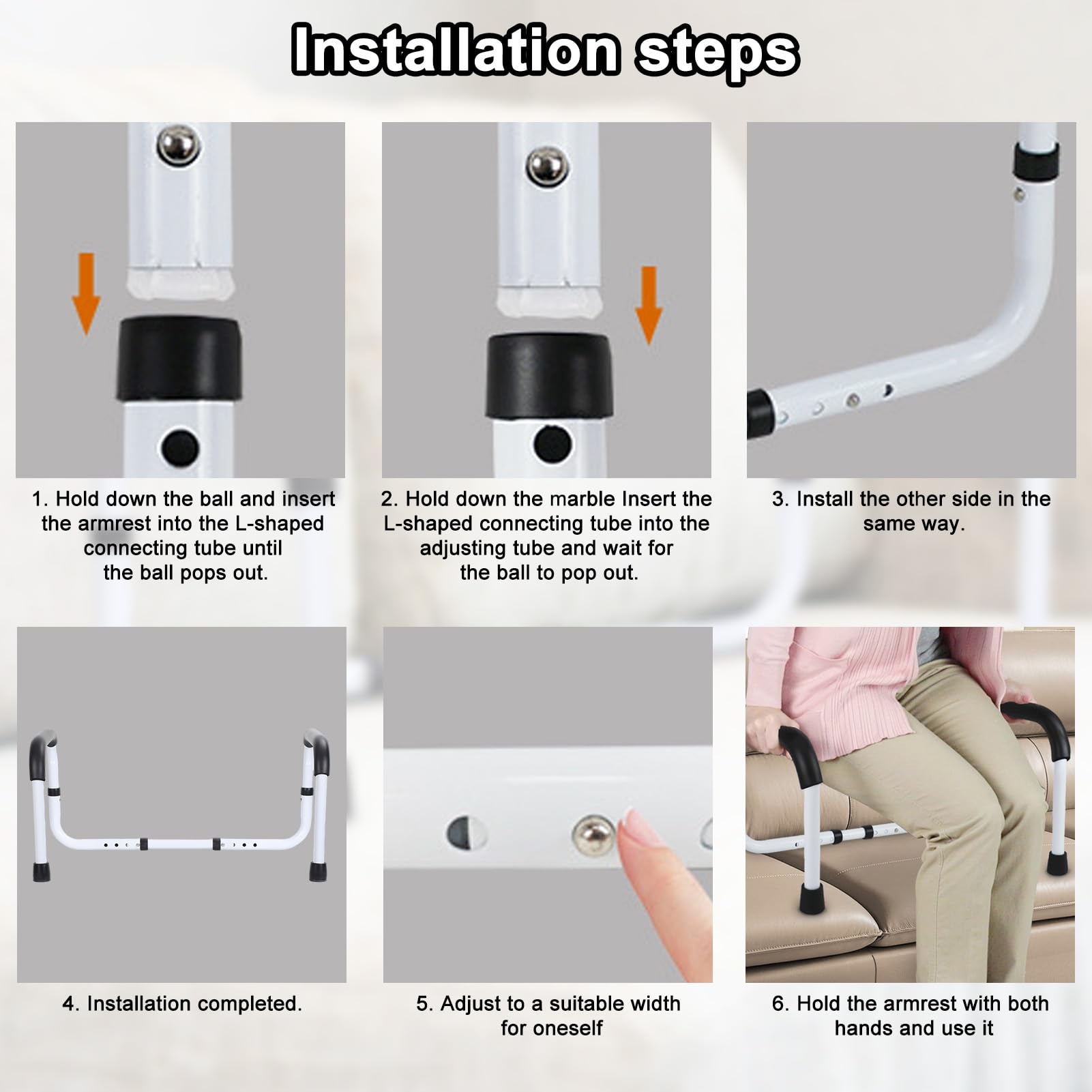 Installation steps

1. Hold down the ball and insert the armrest into the L-shaped connecting tube until the ball pops out.

2. Hold down the marble Insert the L-shaped connecting tube into the adjusting tube and wait for the ball to pop out.

3. Install the other side in the same way.

4. Installation completed.

5. Adjust to a suitable width for oneself

6. Hold the armrest with both hands and use it