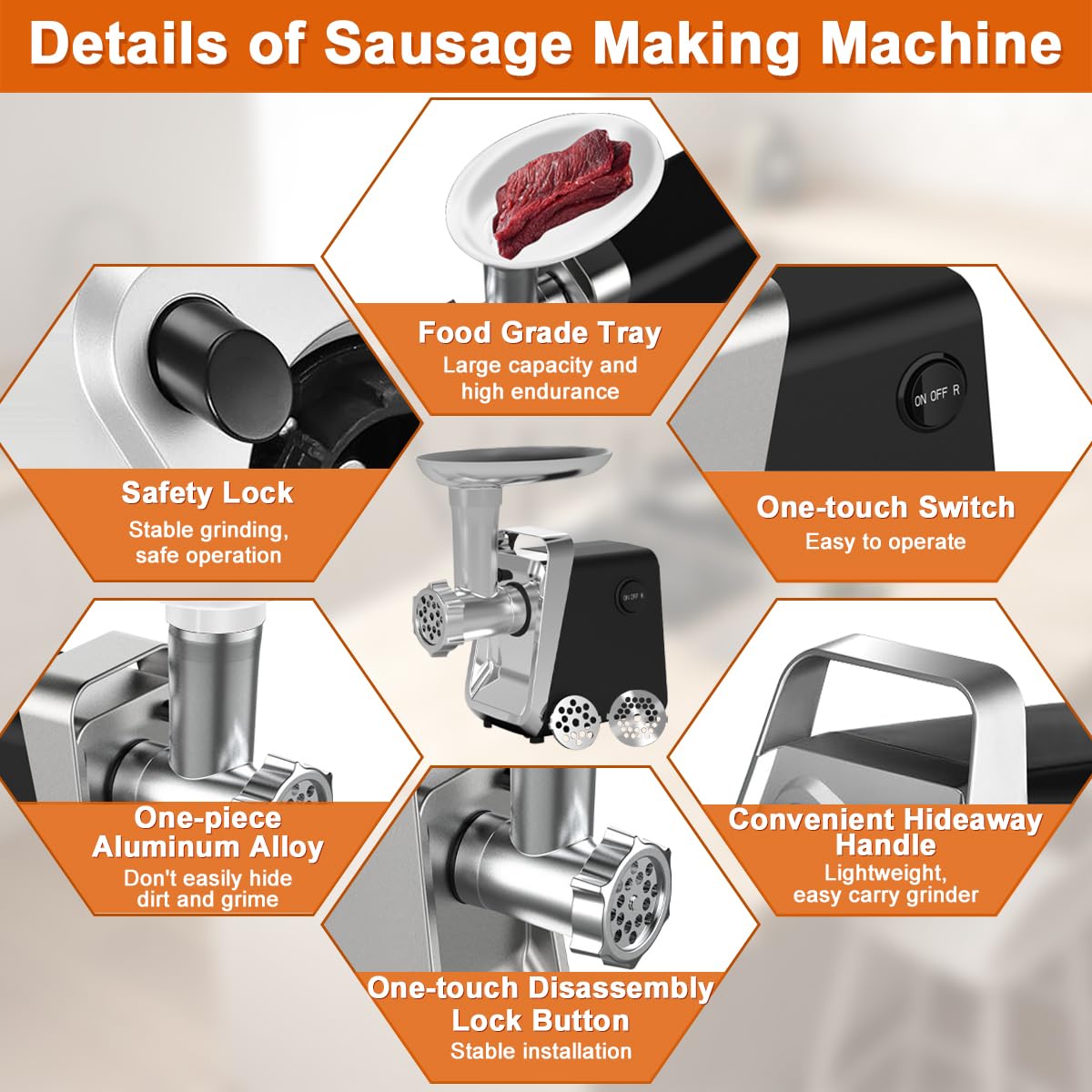 Details of Sausage Making Machine

Food Grade Tray
Large capacity and high endurance

Safety Lock
Stable grinding, safe operation

ON OFF R

One-touch Switch
Easy to operate

ON OFF R

One-piece Aluminum Alloy
Don't easily hide dirt and grime

Convenient Hideaway Handle
Lightweight, easy carry grinder

One-touch Disassembly Lock Button
Stable installation