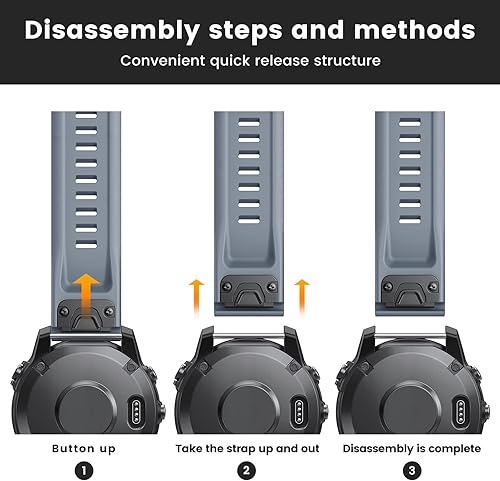 Disassembly steps and methods
Convenient quick release structure

Button up
1

Take the strap up and out
2

Disassembly is complete
3