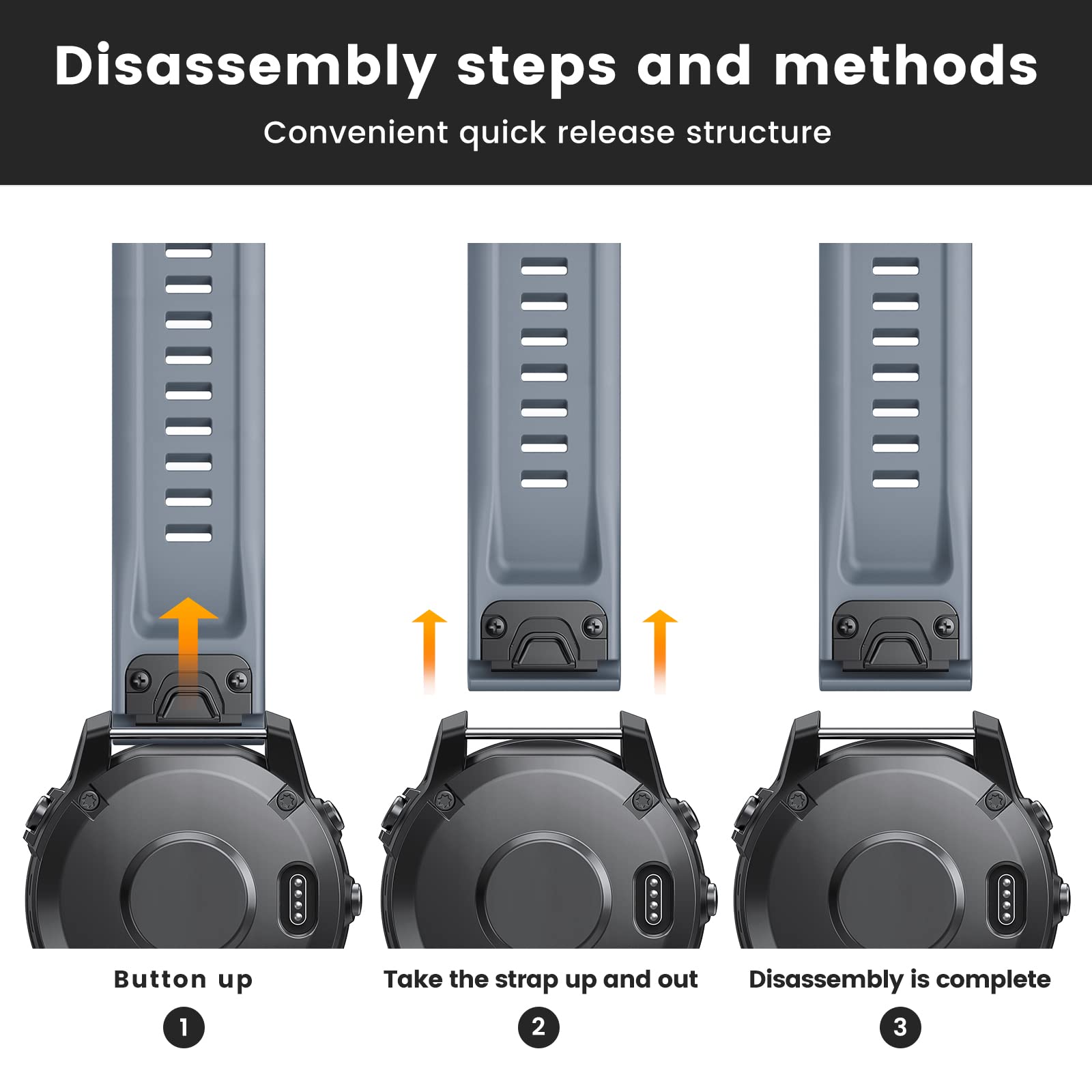 Disassembly steps and methods

Convenient quick release structure

Button up

1

Take the strap up and out

2

Disassembly is complete

3