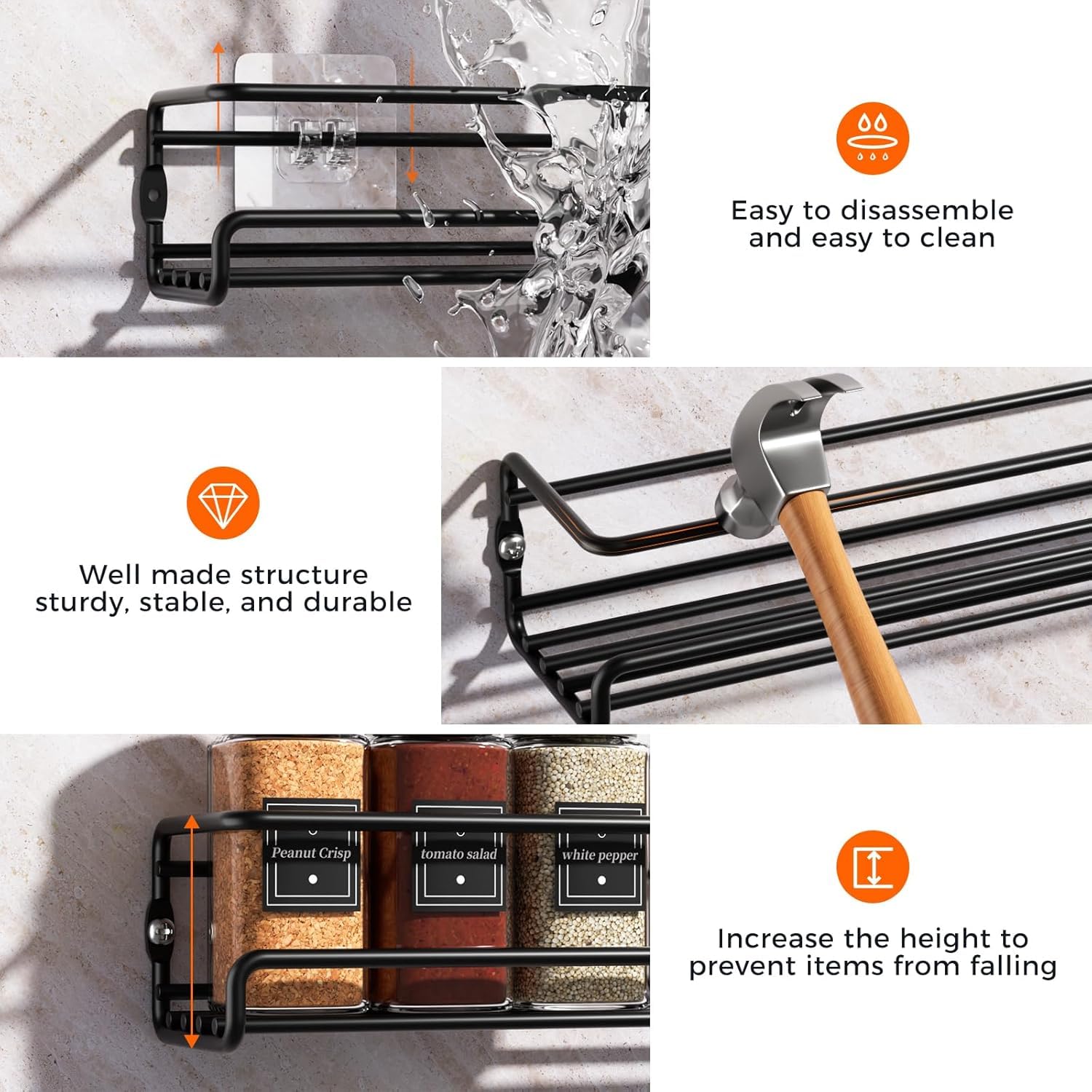 Easy to disassemble and easy to clean

Well made structure sturdy, stable, and durable

Peanut Crisp

tomato salad

white pepper

Increase the height to prevent items from falling