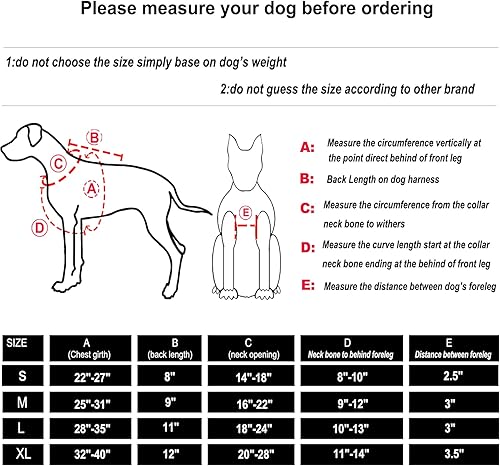 Please measure your dog before ordering

1:do not choose the size simply base on dog's weight

2:do not guess the size according to other brand

B

C

A

D

E

A: Measure the circumference vertically at the point direct behind of front leg

B: Back Length on dog harness

C: Measure the circumference from the collar neck bone to withers

D: Measure the curve length start at the collar neck bone ending at the behind of front leg

E: Measure the distance between dog's foreleg

| SIZE | A (Chest girth) | B (back length) | C (neck opening) | D Neck bone to behind foreleg | E Distance between foreleg |
|---|---|---|---|---|---|
| S | 22"-27" | 8" | 14"-18" | 8"-10" | 2.5" |
| M | 25"-31" | 9" | 16"-22" | 9"-12" | 3" |
| L | 28"-35" | 11" | 18"-24" | 10"-13" | 3" |
| XL | 32"-40" | 12" | 20"-28" | 11"-14" | 3.5" |