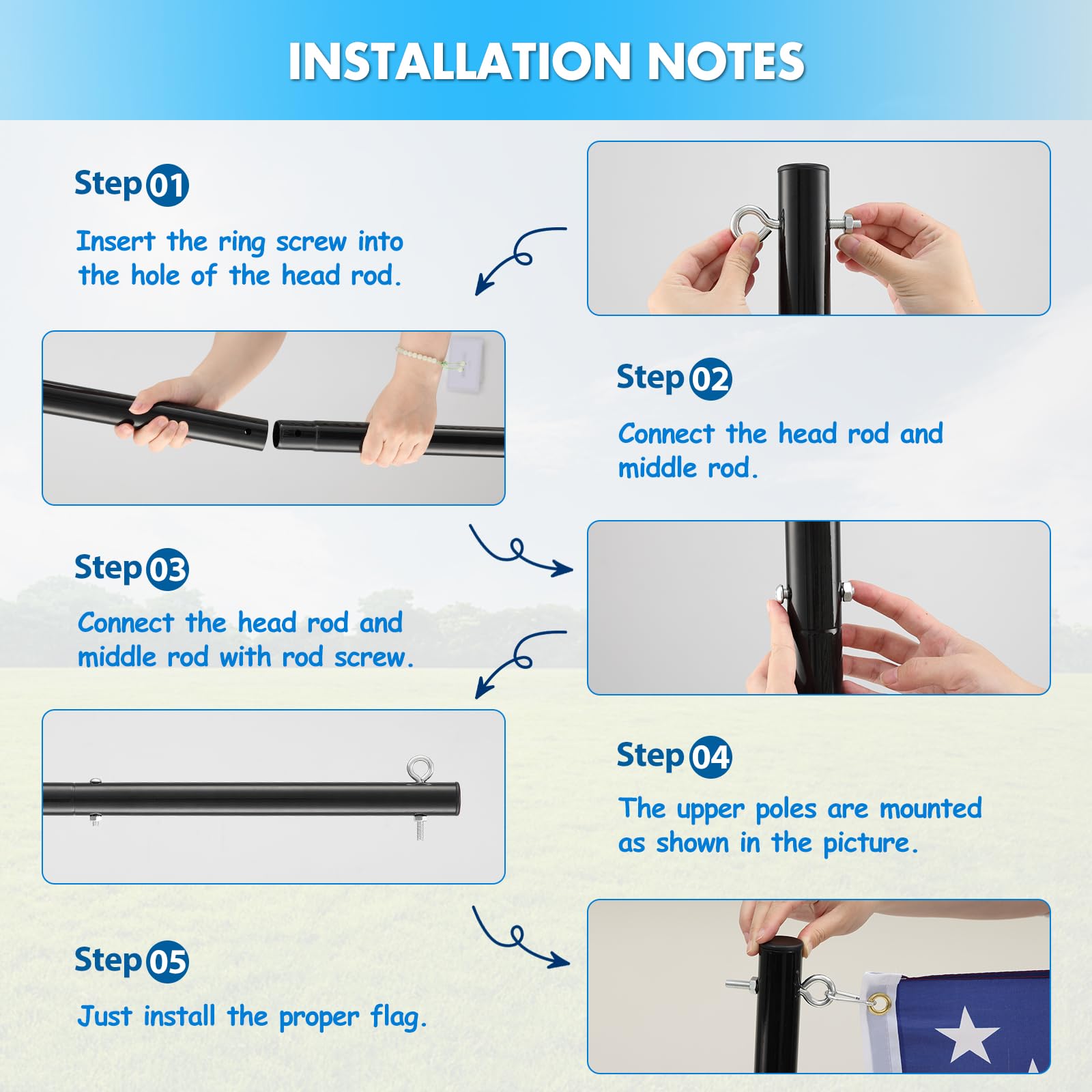 INSTALLATION NOTES

Step 01

Insert the ring screw into the hole of the head rod.

Step 02

Connect the head rod and middle rod.

Step 03

Connect the head rod and middle rod with rod screw.

Step 04

The upper poles are mounted as shown in the picture.

Step 05

Just install the proper flag.