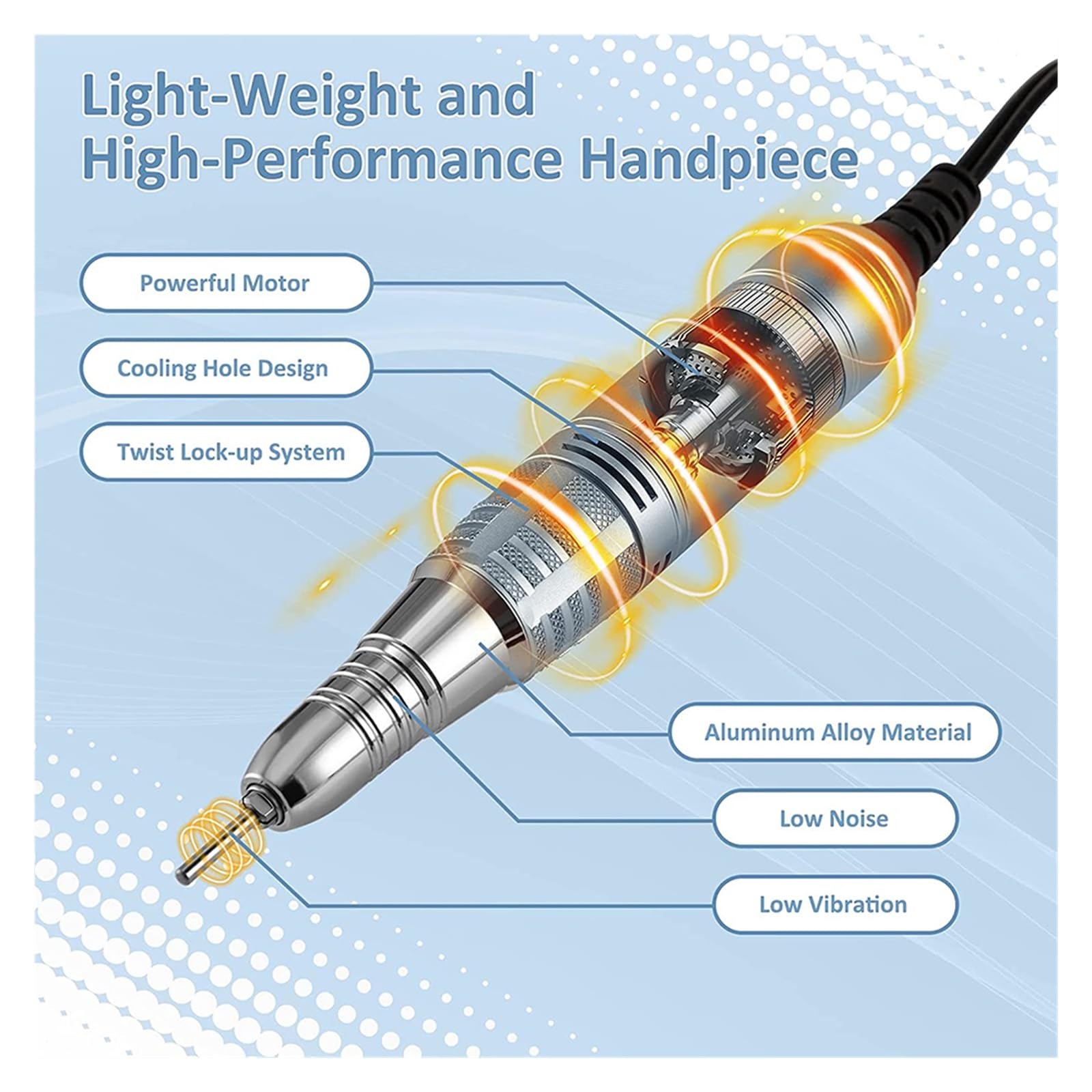 Light-Weight and High-Performance Handpiece

Powerful Motor

Cooling Hole Design

Twist Lock-up System

Aluminum Alloy Material

Low Noise

Low Vibration