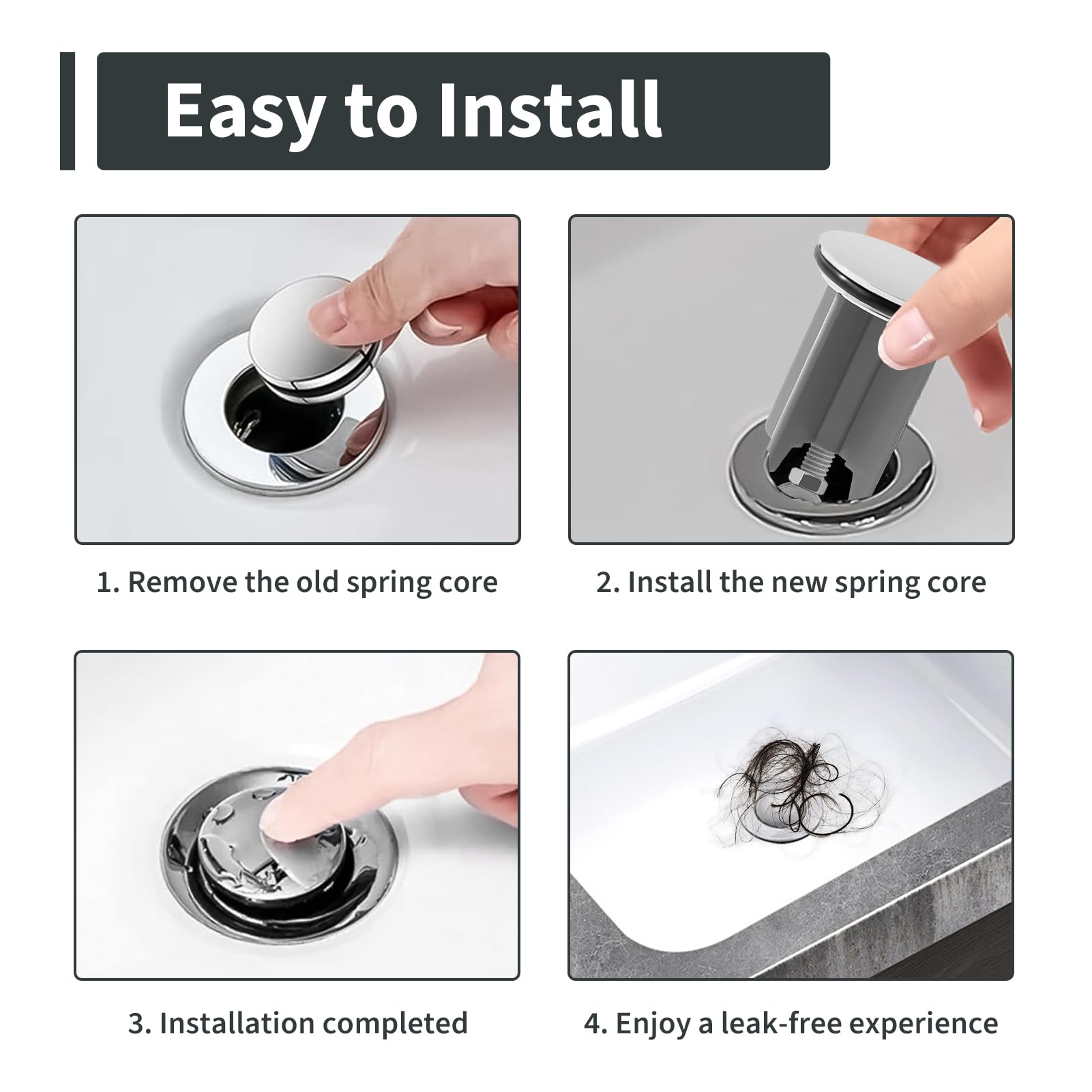 Easy to Install

1. Remove the old spring core

2. Install the new spring core

3. Installation completed

4. Enjoy a leak-free experience