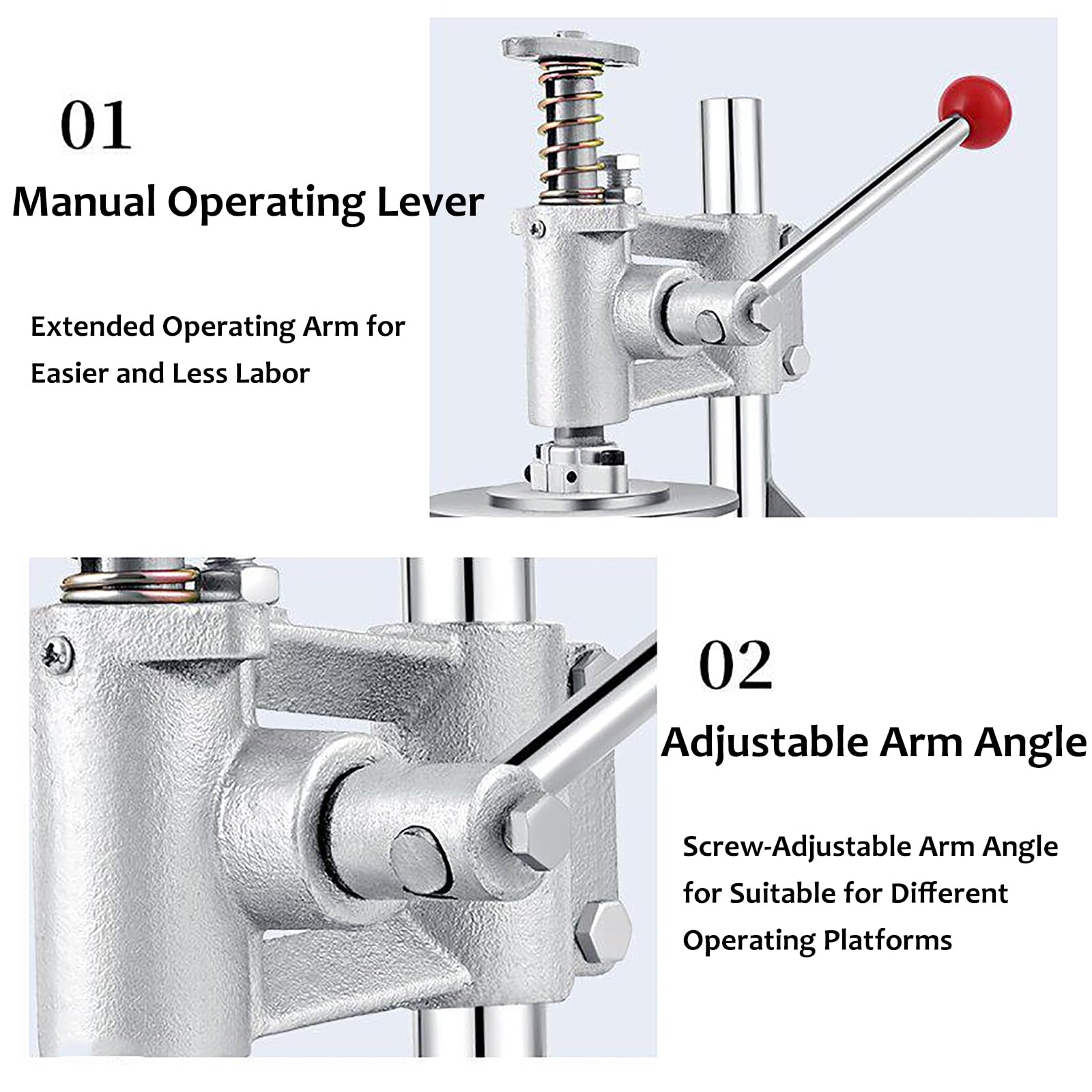 01

Manual Operating Lever

Extended Operating Arm for Easier and Less Labor

02

Adjustable Arm Angle

Screw-Adjustable Arm Angle for Suitable for Different Operating Platforms