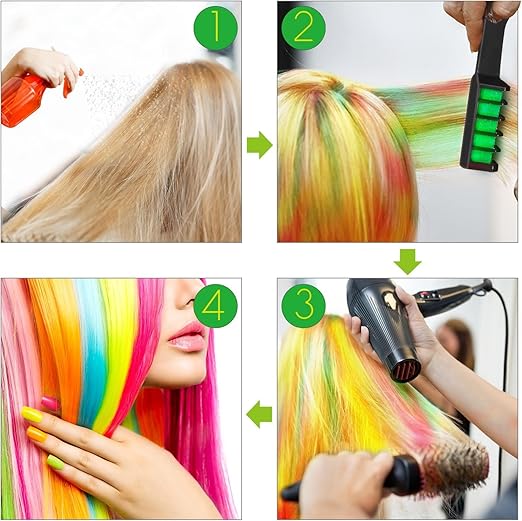 1
2
3
4