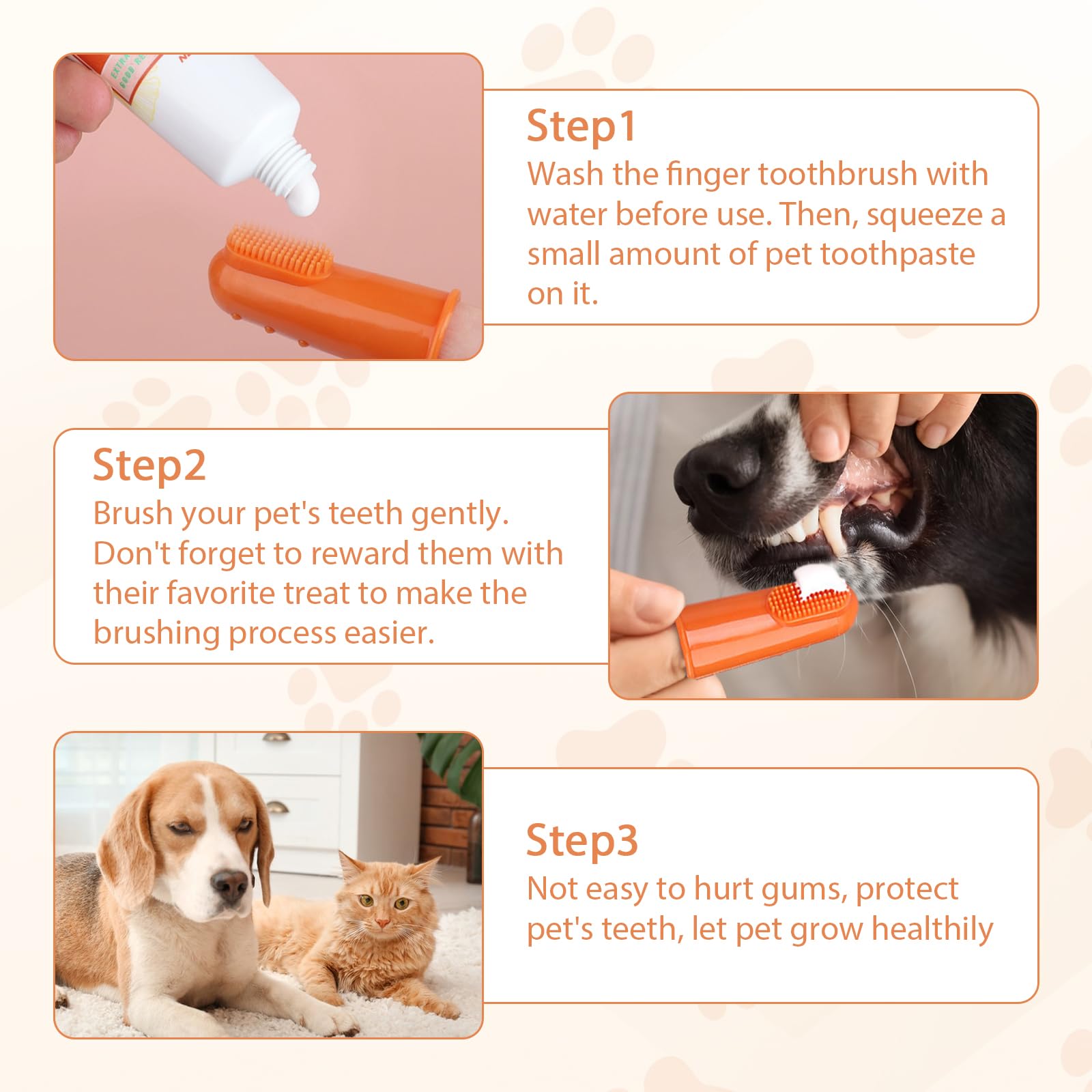 Step1
Wash the finger toothbrush with water before use. Then, squeeze a small amount of pet toothpaste on it.

Step2
Brush your pet's teeth gently. Don't forget to reward them with their favorite treat to make the brushing process easier.

Step3
Not easy to hurt gums, protect pet's teeth, let pet grow healthily