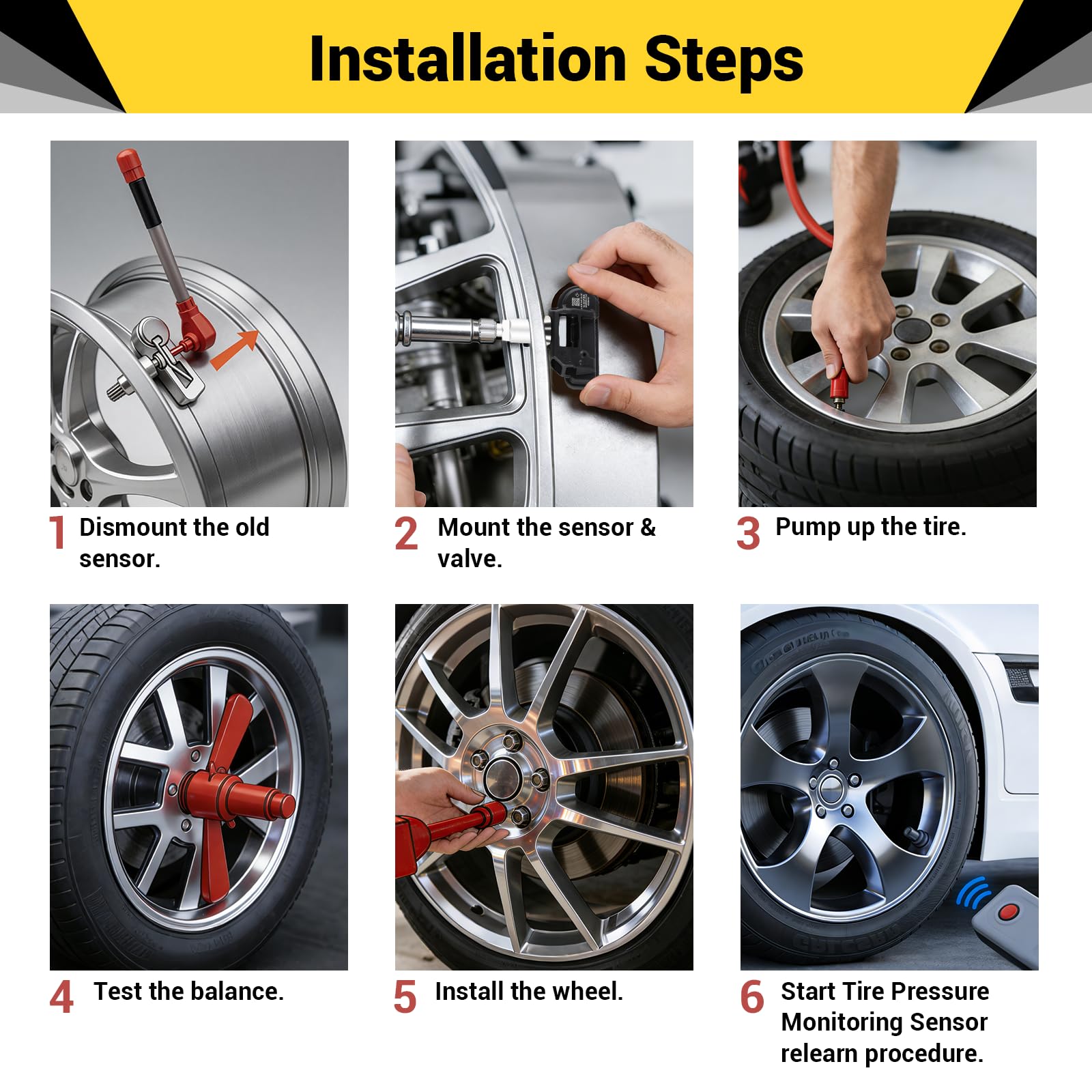 Installation Steps

1 Dismount the old sensor.

2 Mount the sensor & valve.

3 Pump up the tire.

4 Test the balance.

5 Install the wheel.

6 Start Tire Pressure Monitoring Sensor relearn procedure.