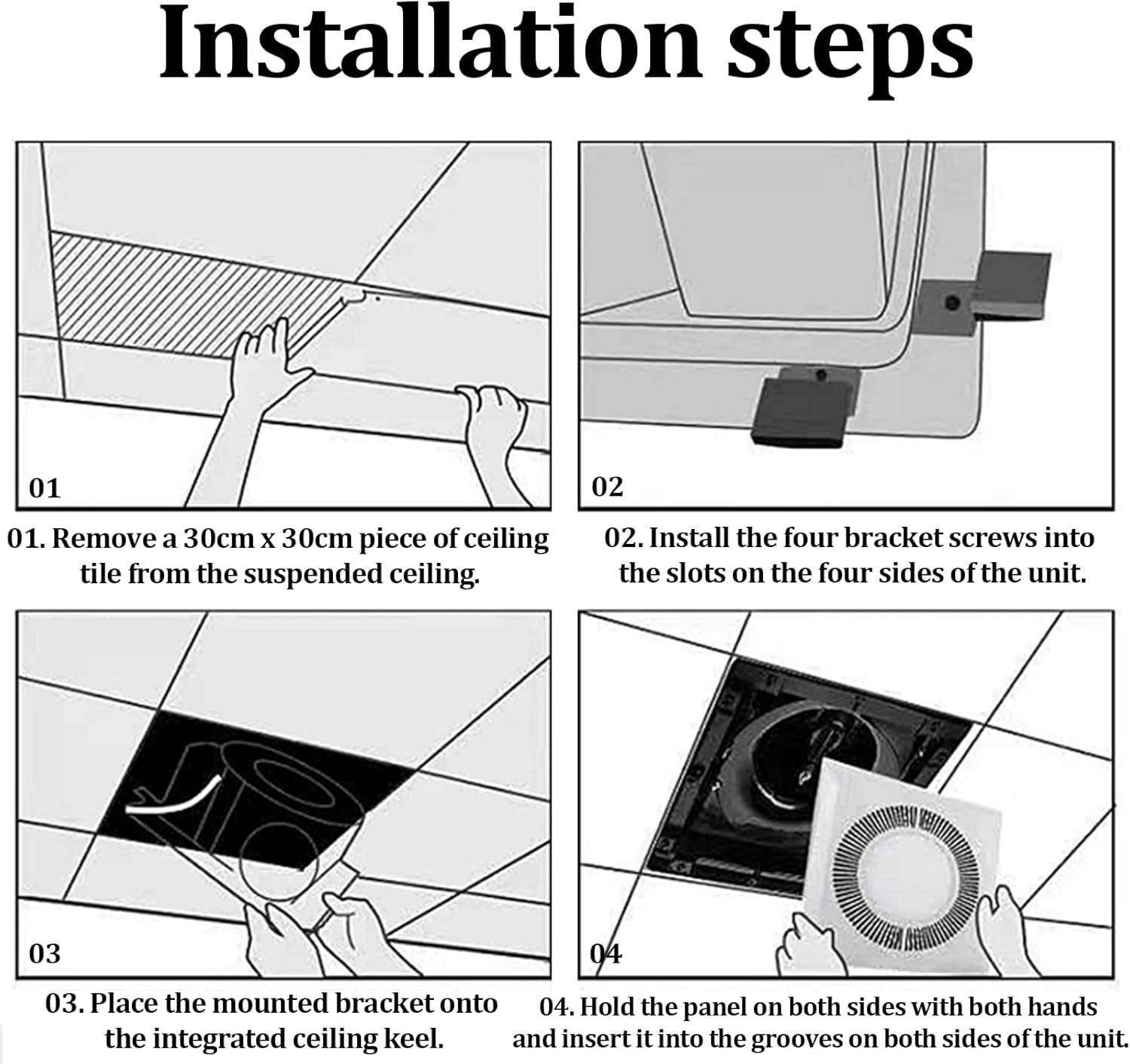 Installation steps

01

01. Remove a 30cm x 30cm piece of ceiling tile from the suspended ceiling.

02

02. Install the four bracket screws into the slots on the four sides of the unit.

03

03. Place the mounted bracket onto the integrated ceiling keel.

04

04. Hold the panel on both sides with both hands and insert it into the grooves on both sides of the unit.